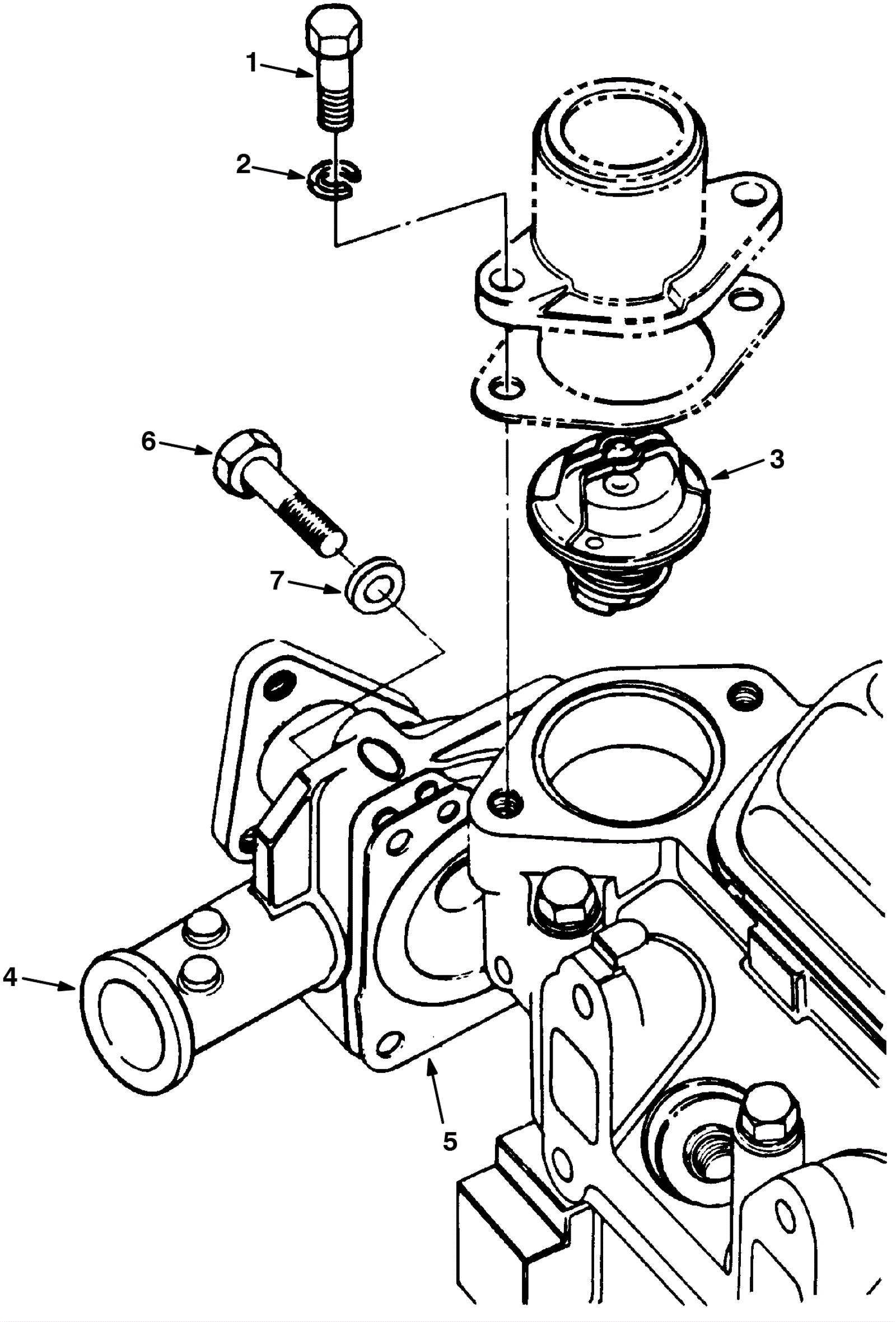 1
2
6
3
7
4
5