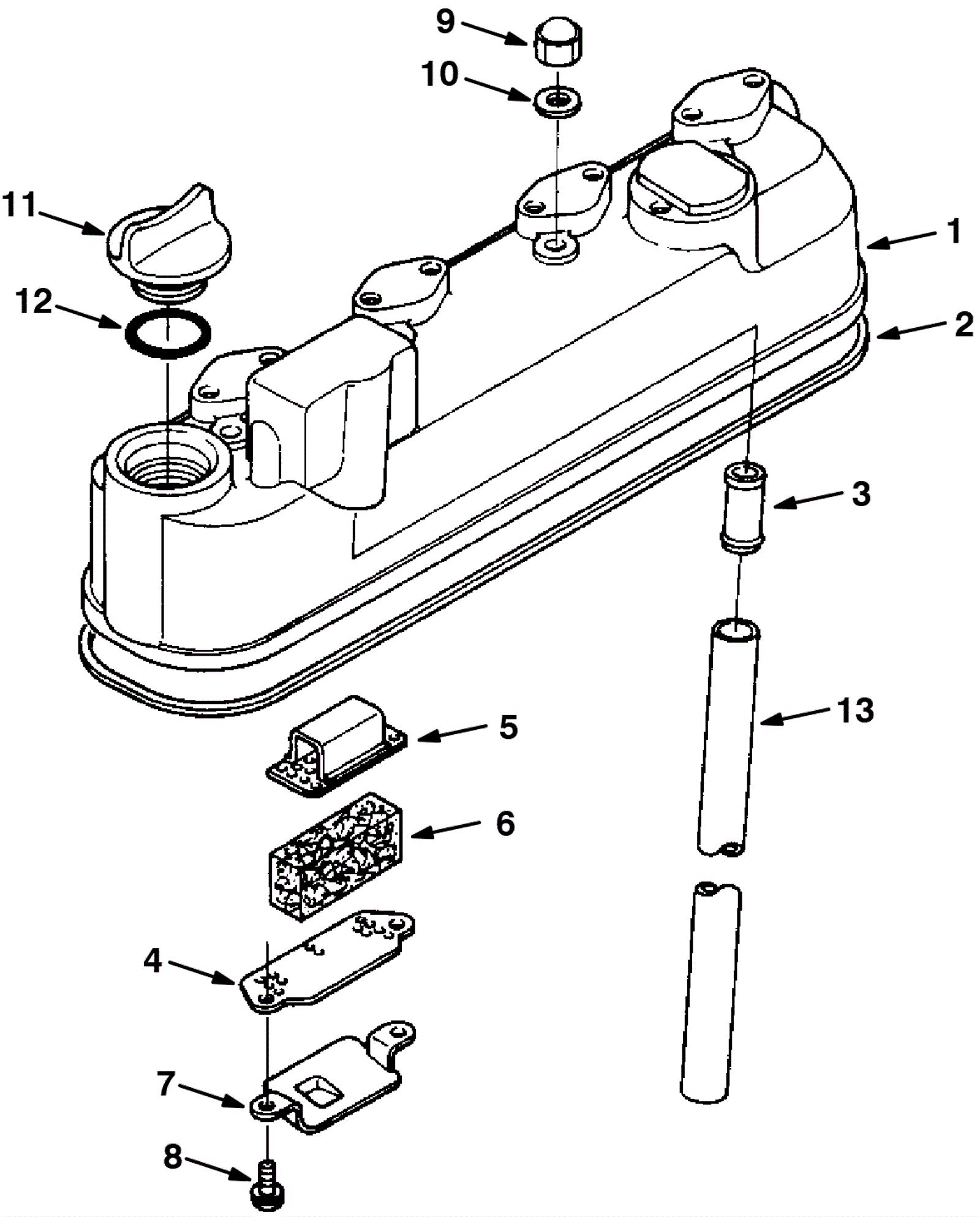 9
10
11
1
12
2
3
13
5
6
4
7
8