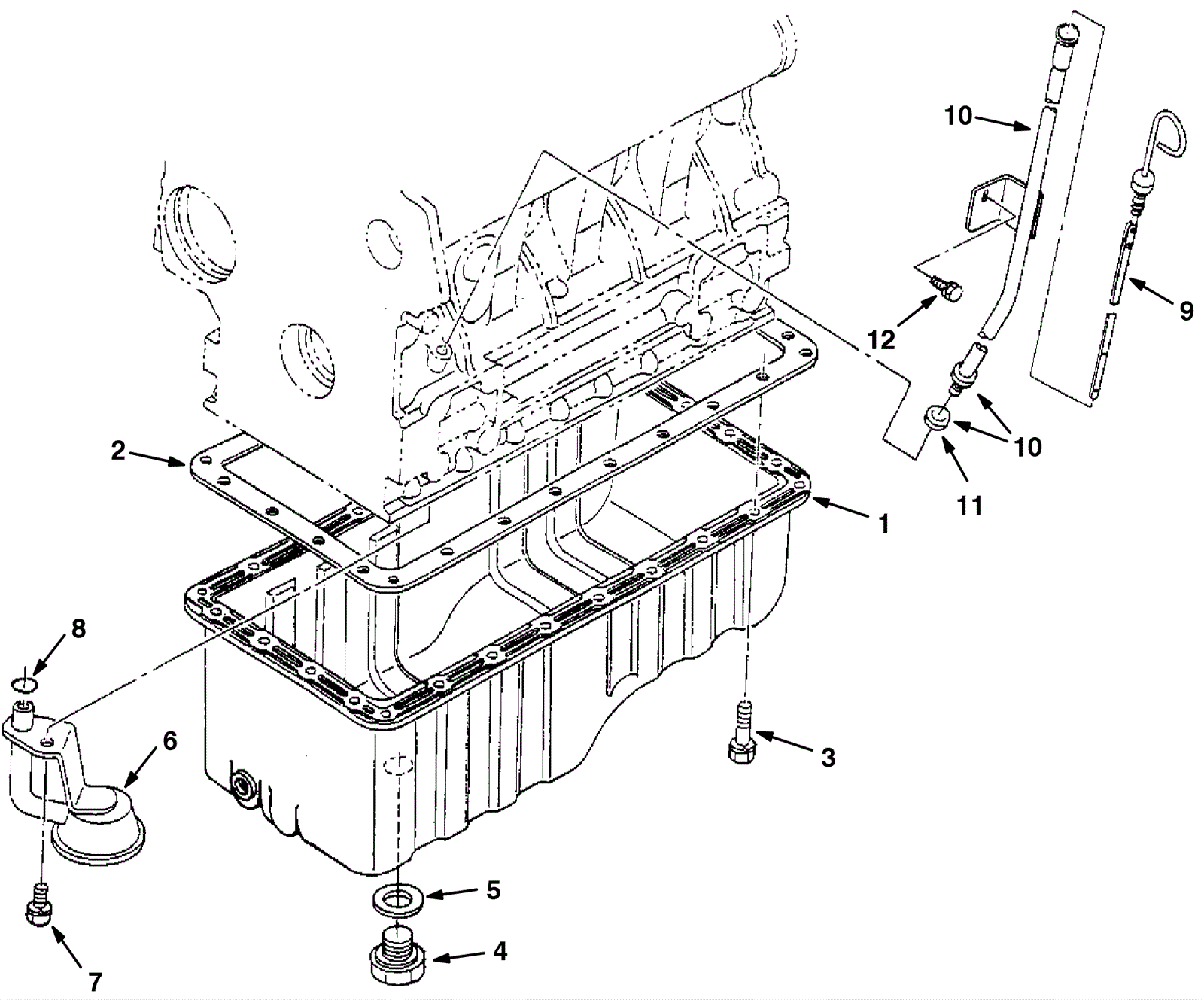 10
9
12
10
11
2
1
8
6
3
5
4
7