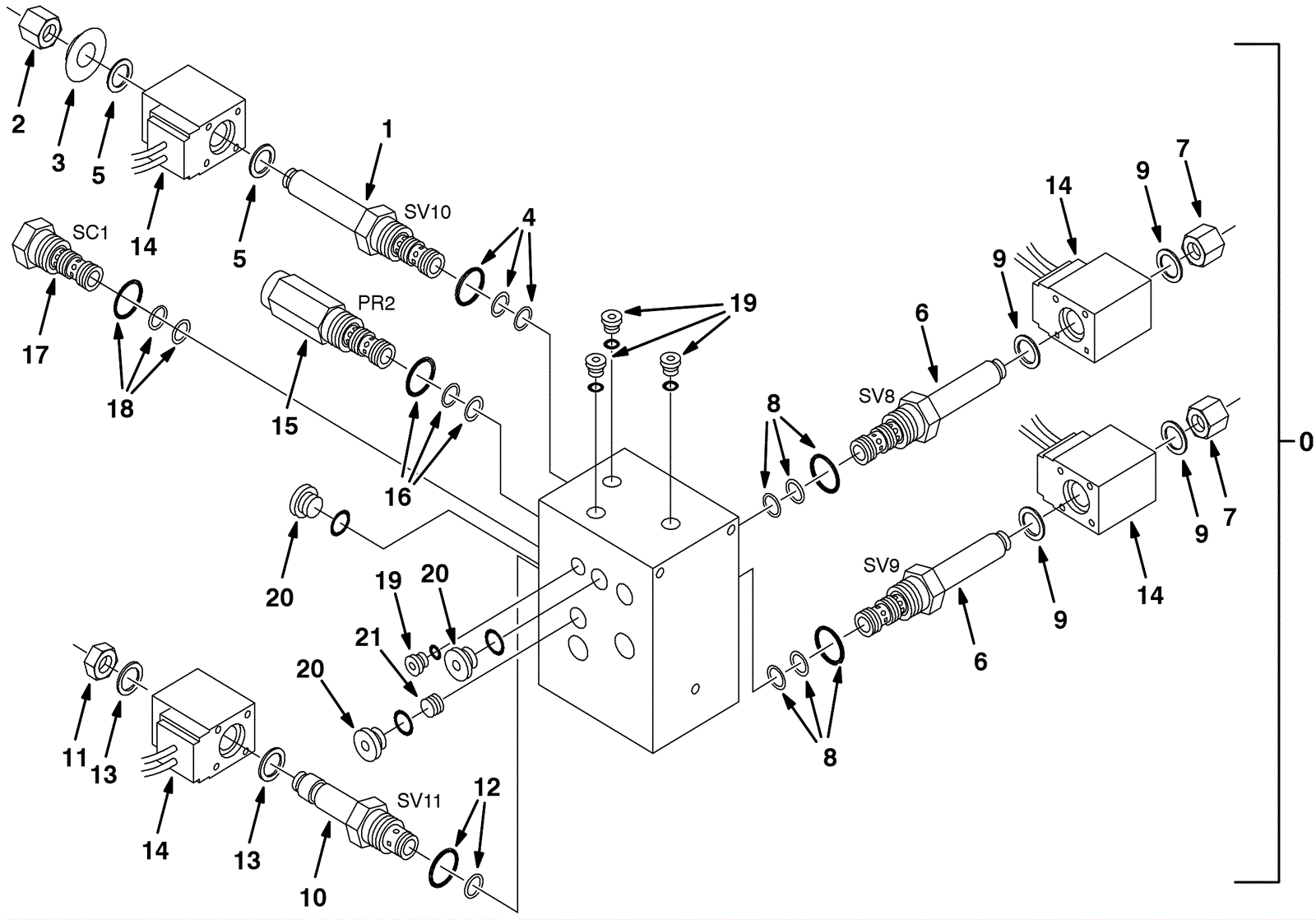 2
3
5
14
5
1
SV10
4
SC1
17
18
PR2
15
16
19
14
9
7
9
6
SV8
8
0
9
7
14
9
SV9
6
8
20
19
20
21
20
11
13
14
13
10
SV11
12