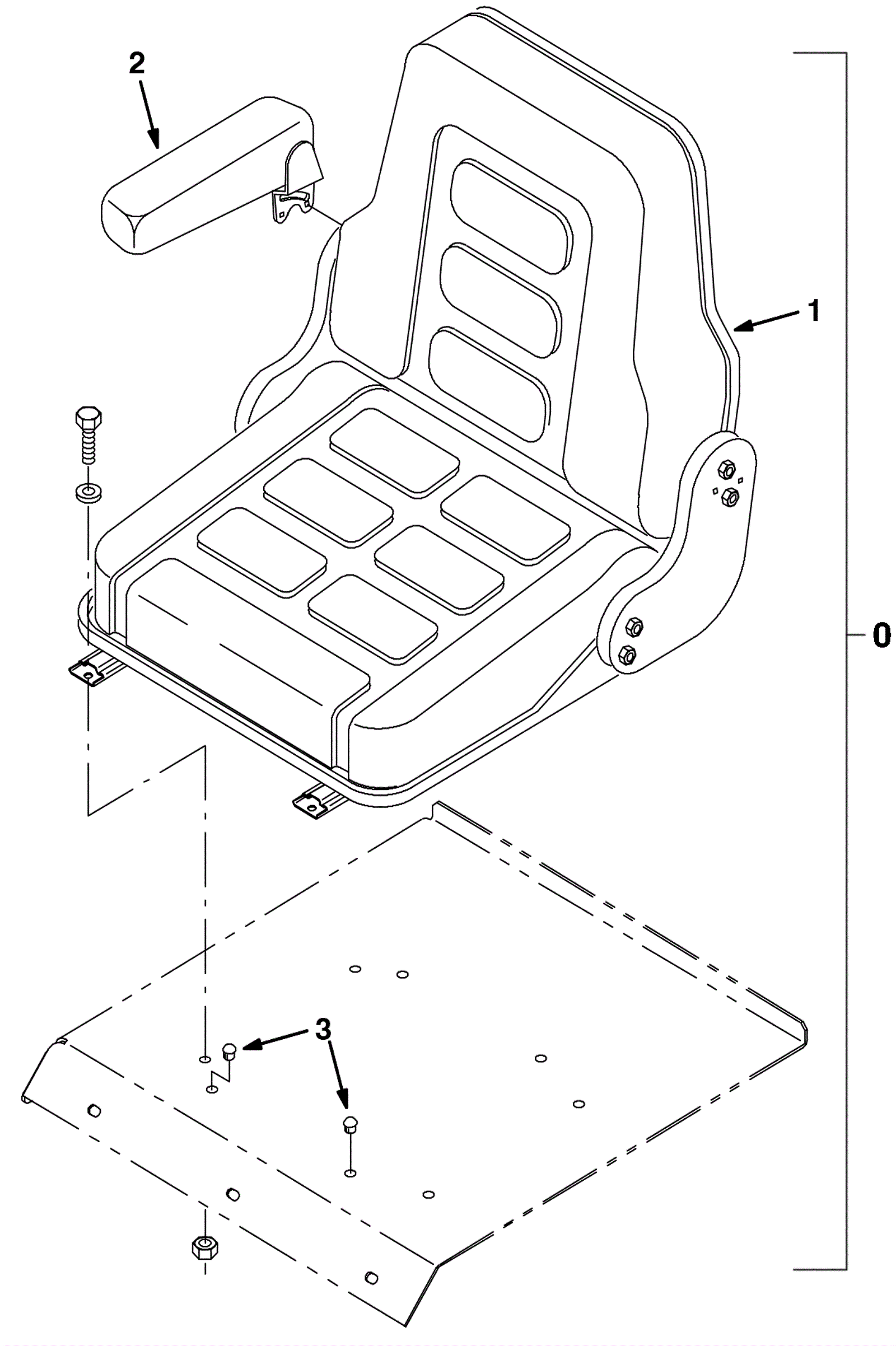 2

1

0

3