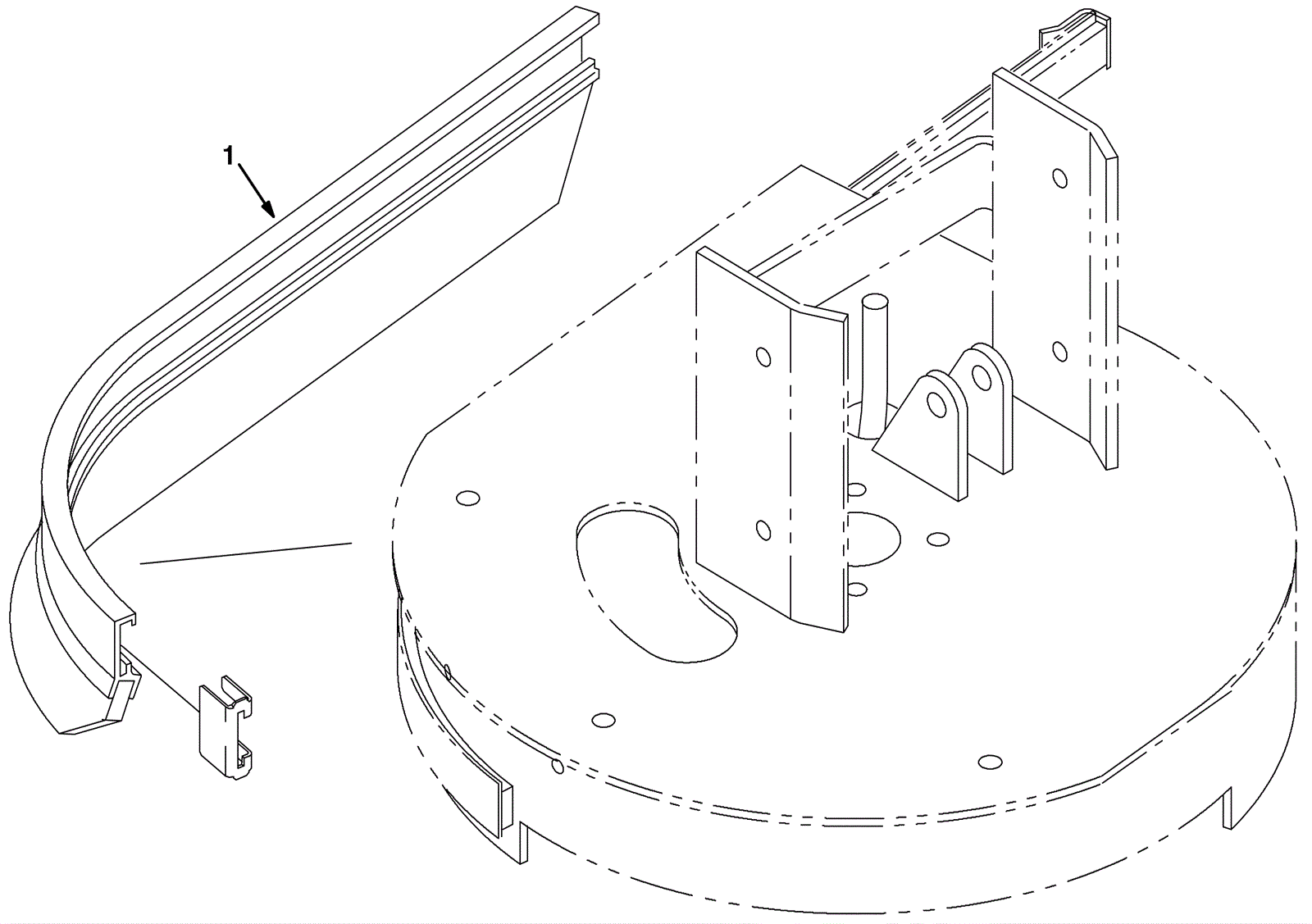 1