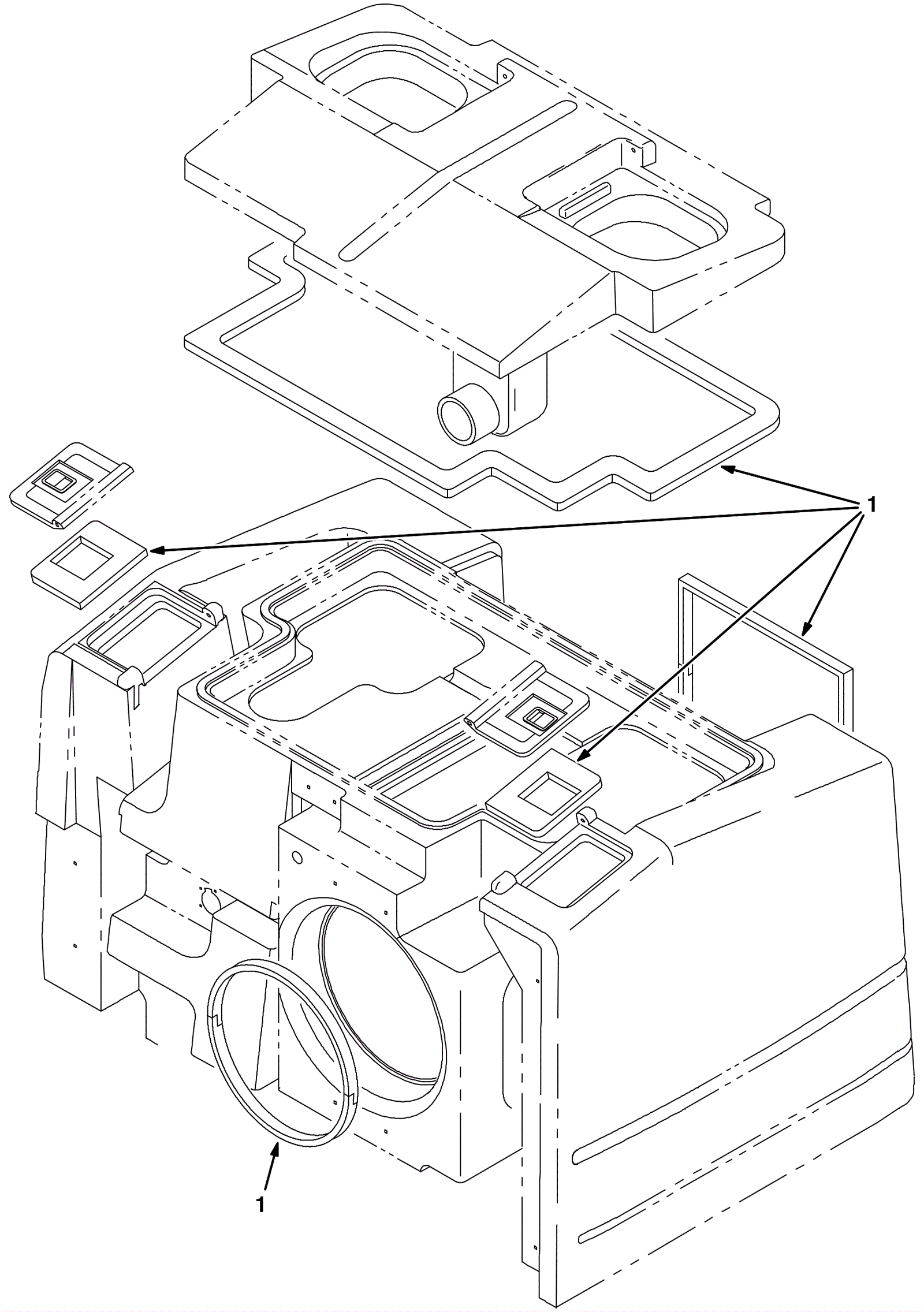 1

1