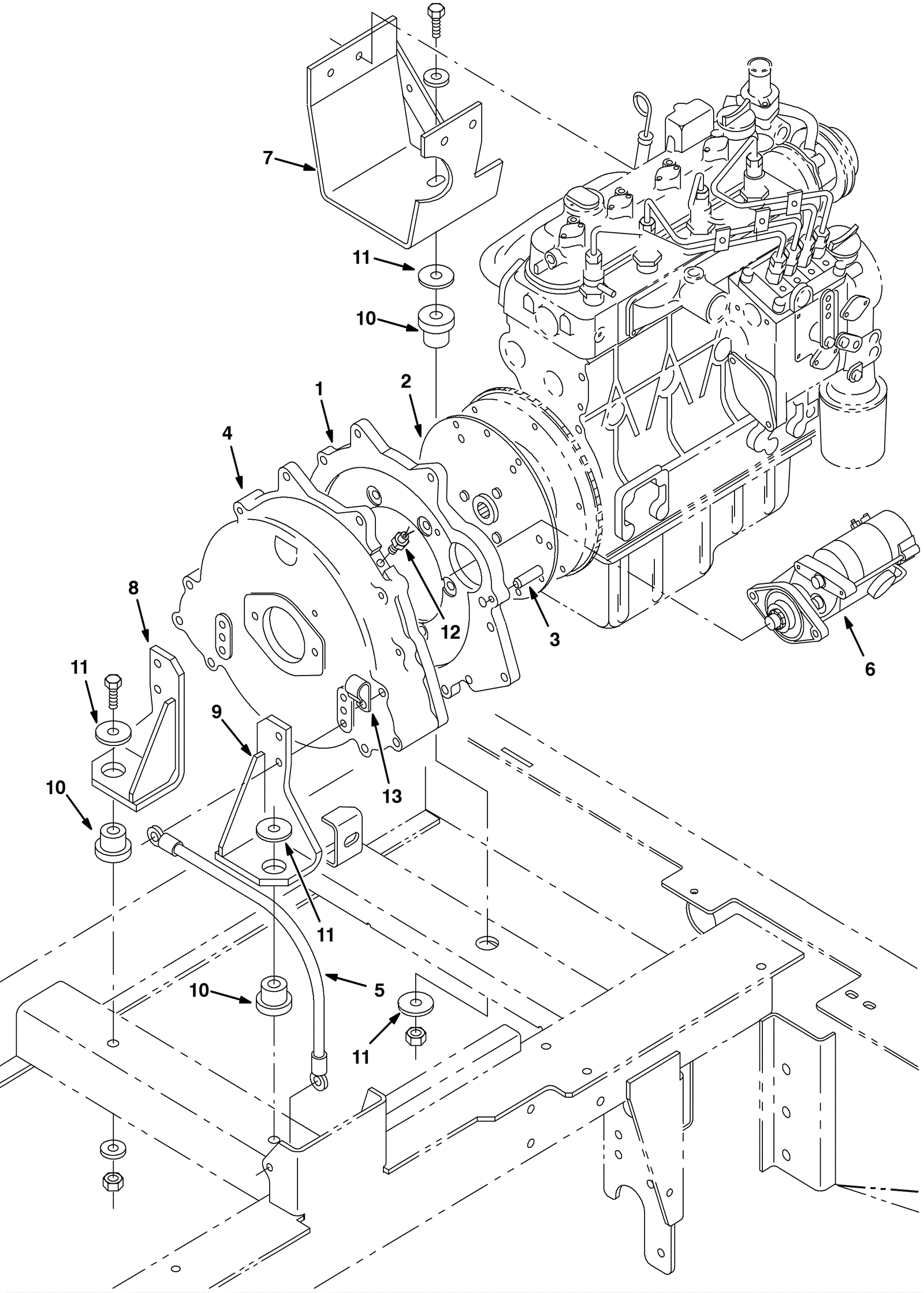 7
11
10
1
2
4
12
3
6
8
11
9
13
10
11
5
10
11