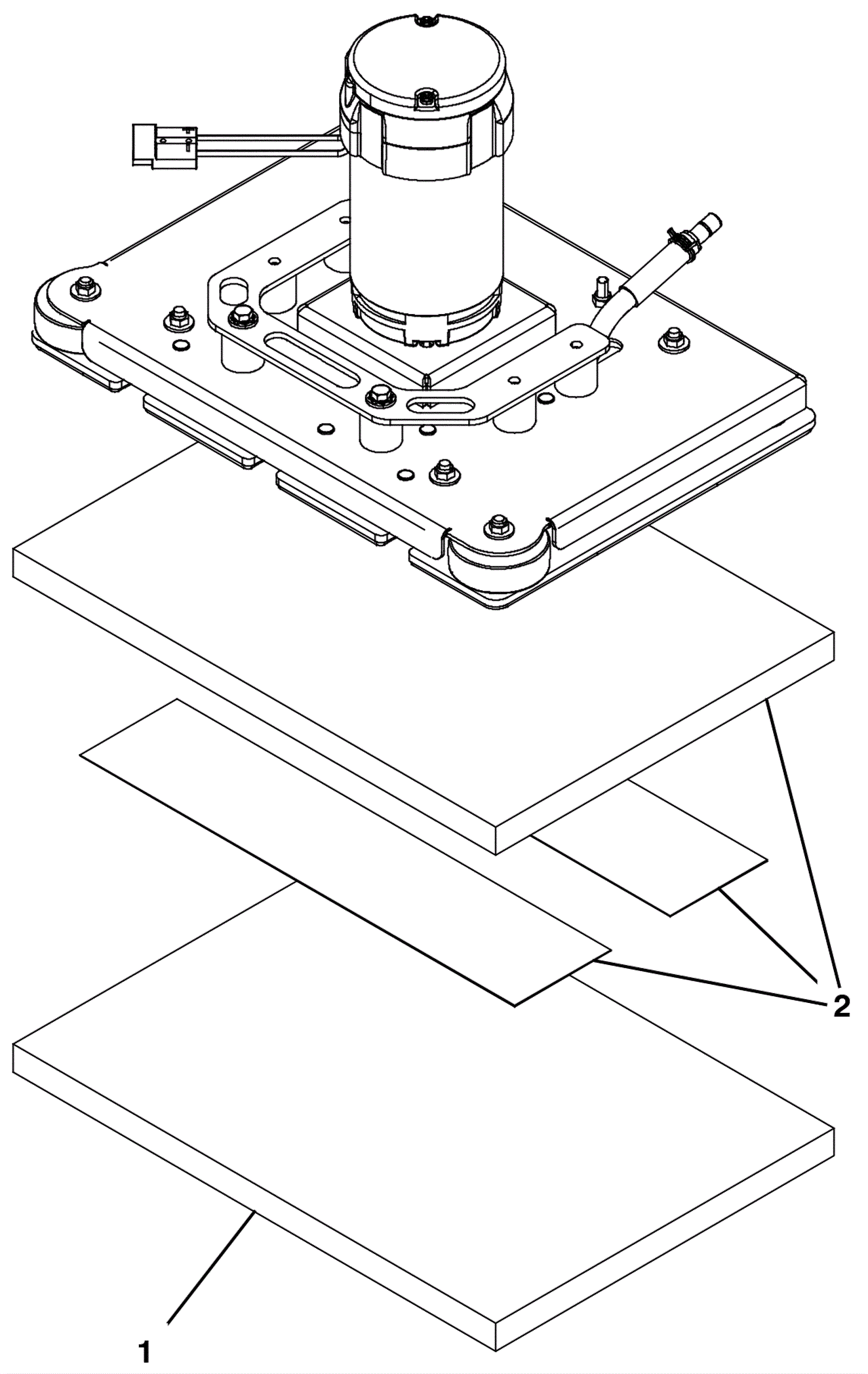 2

1