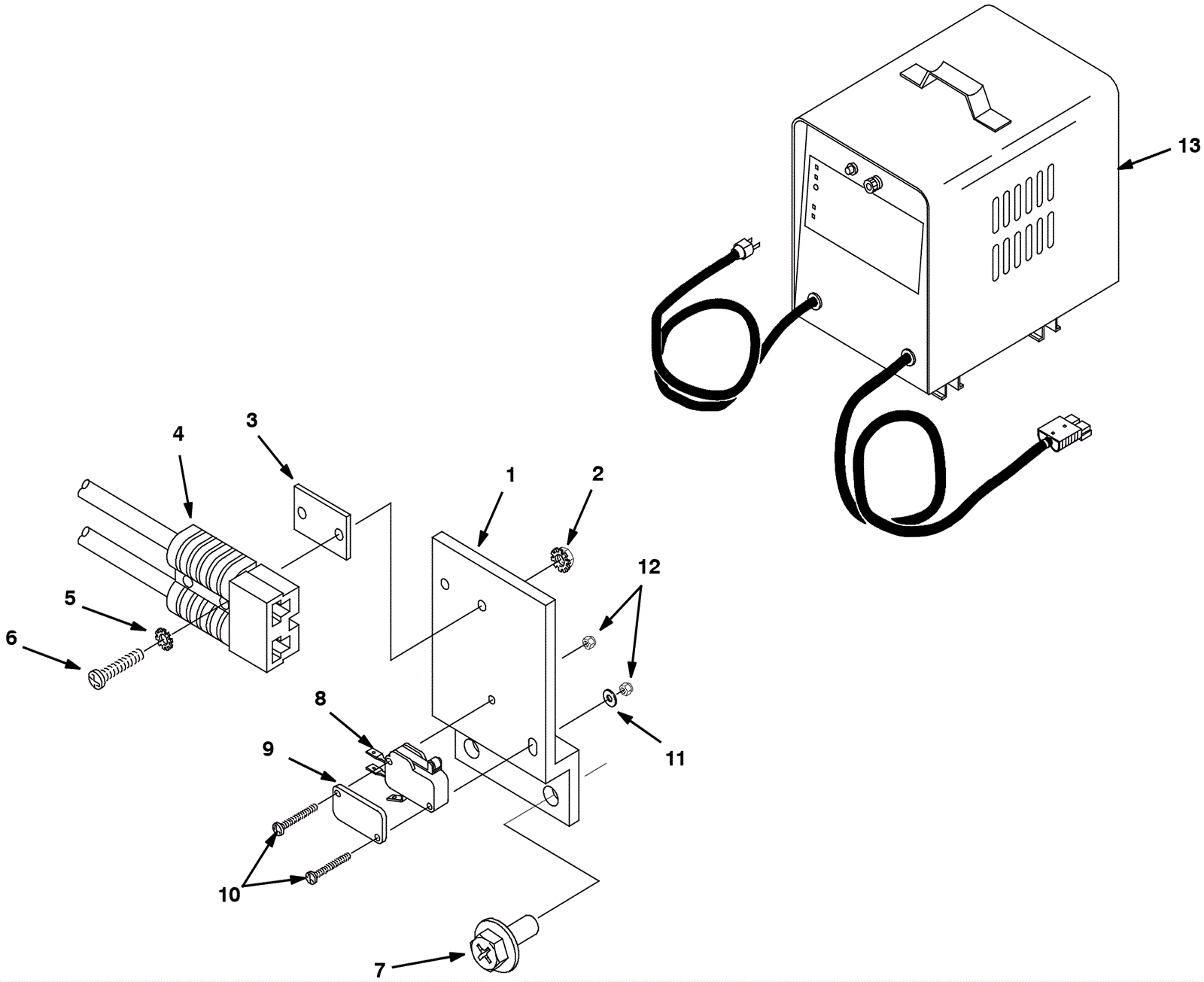 13

4
3
1
2
12
5
6
8
9
11
10
7