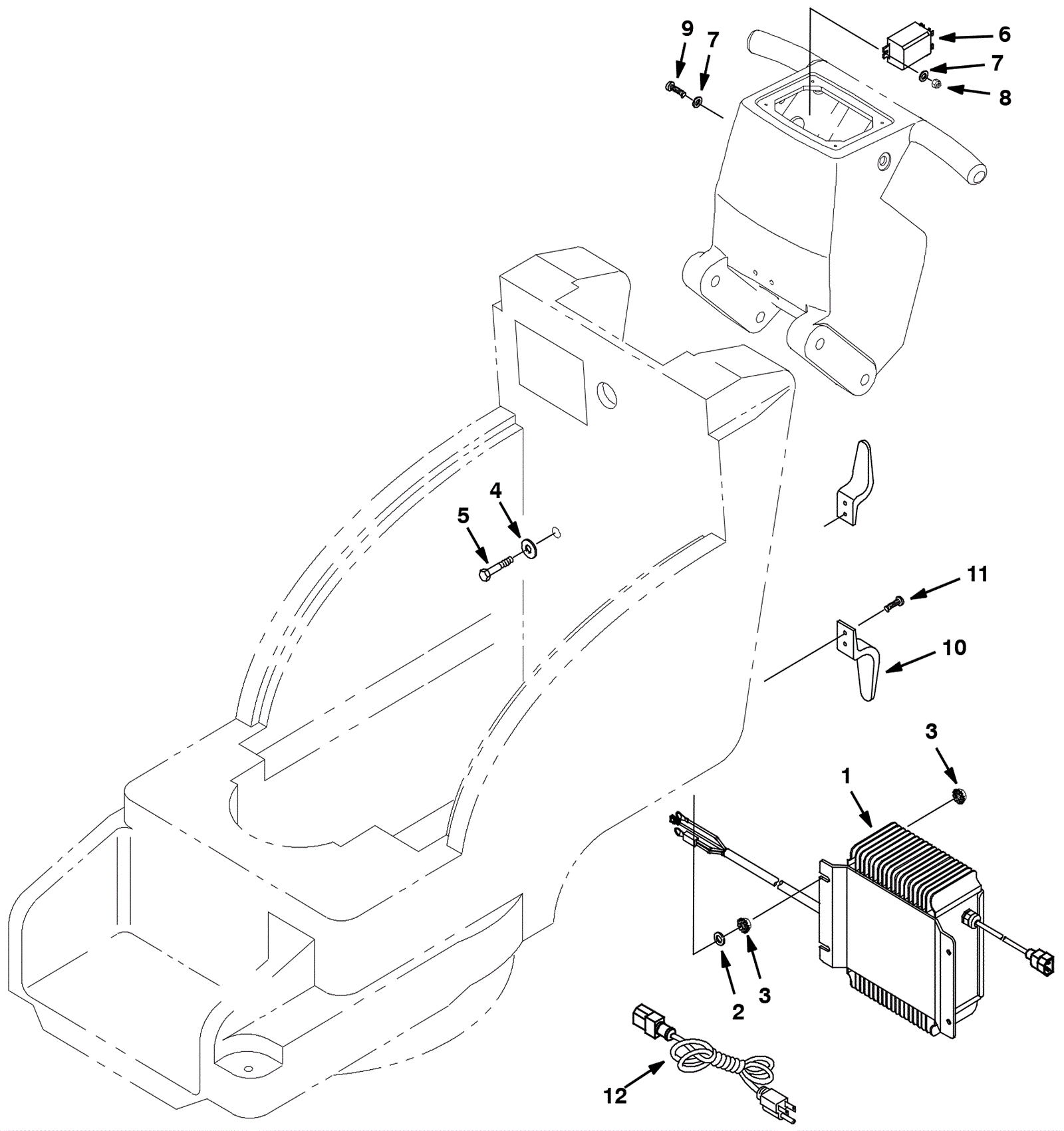 9
7
6
7
8
4
5
11
10
3
1
2
3
12