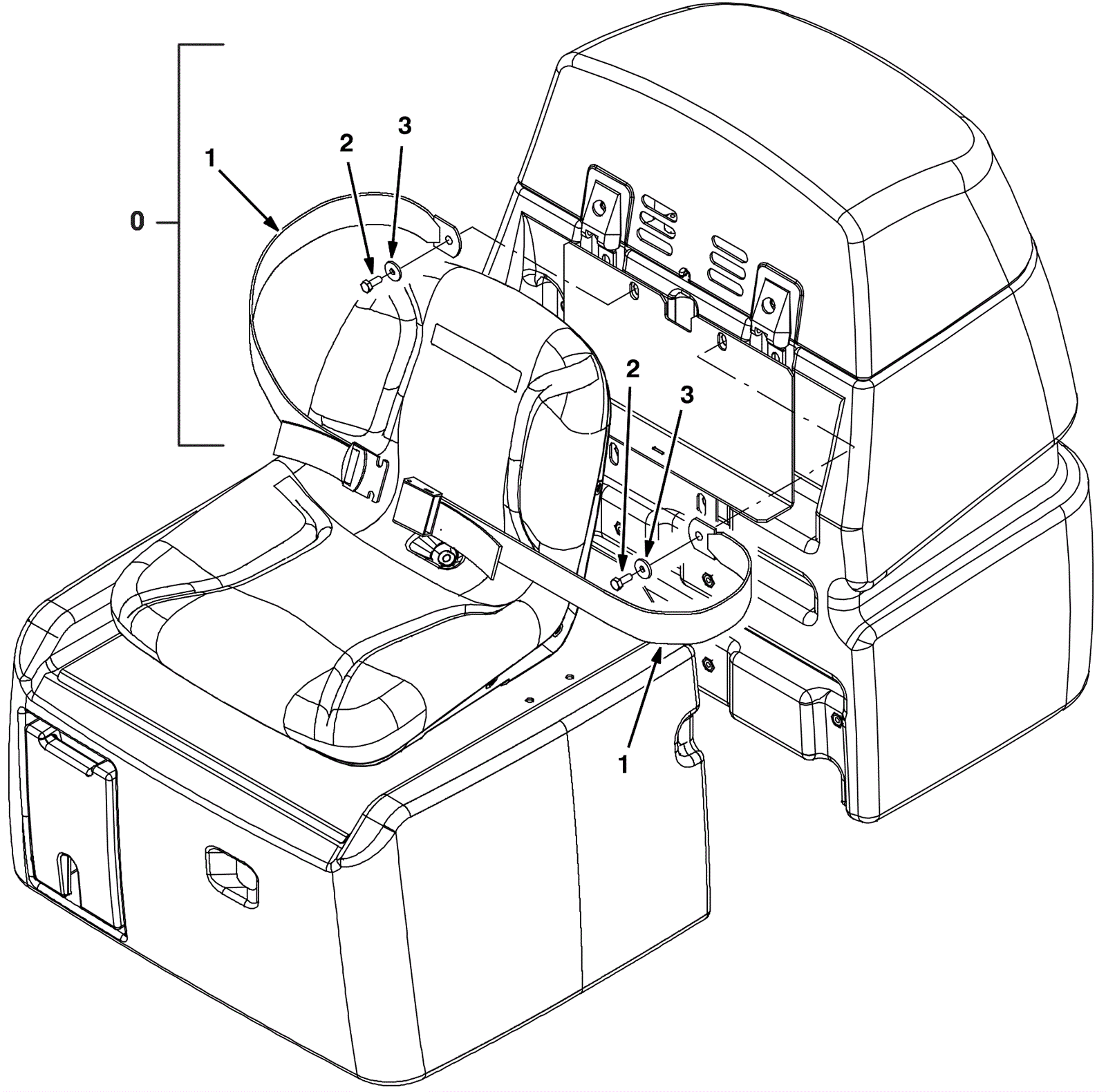 0
1
2
3
2
3
1