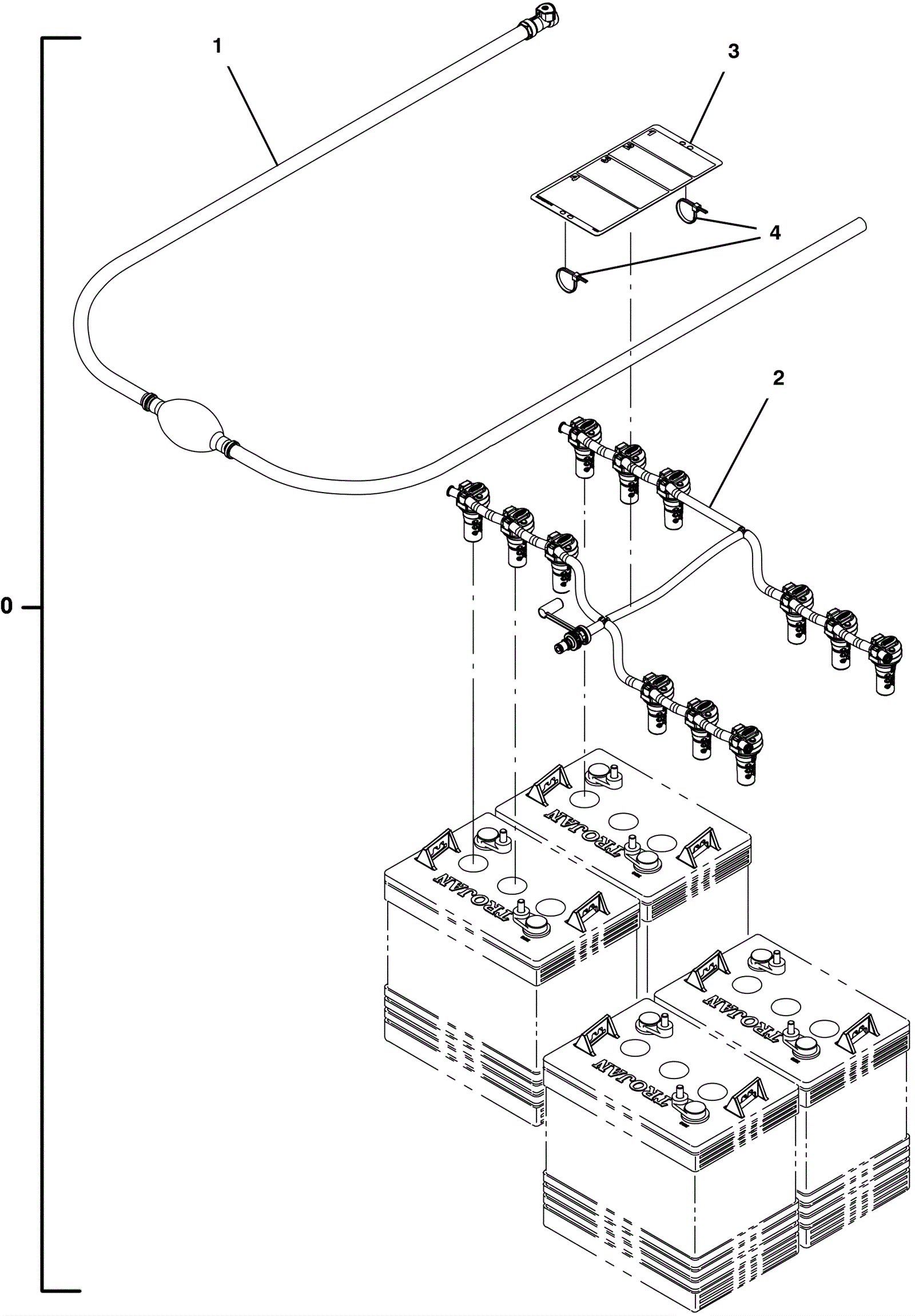 1
3
4
2
0
TROJAN
TROJAN
TROJAN
TROJAN