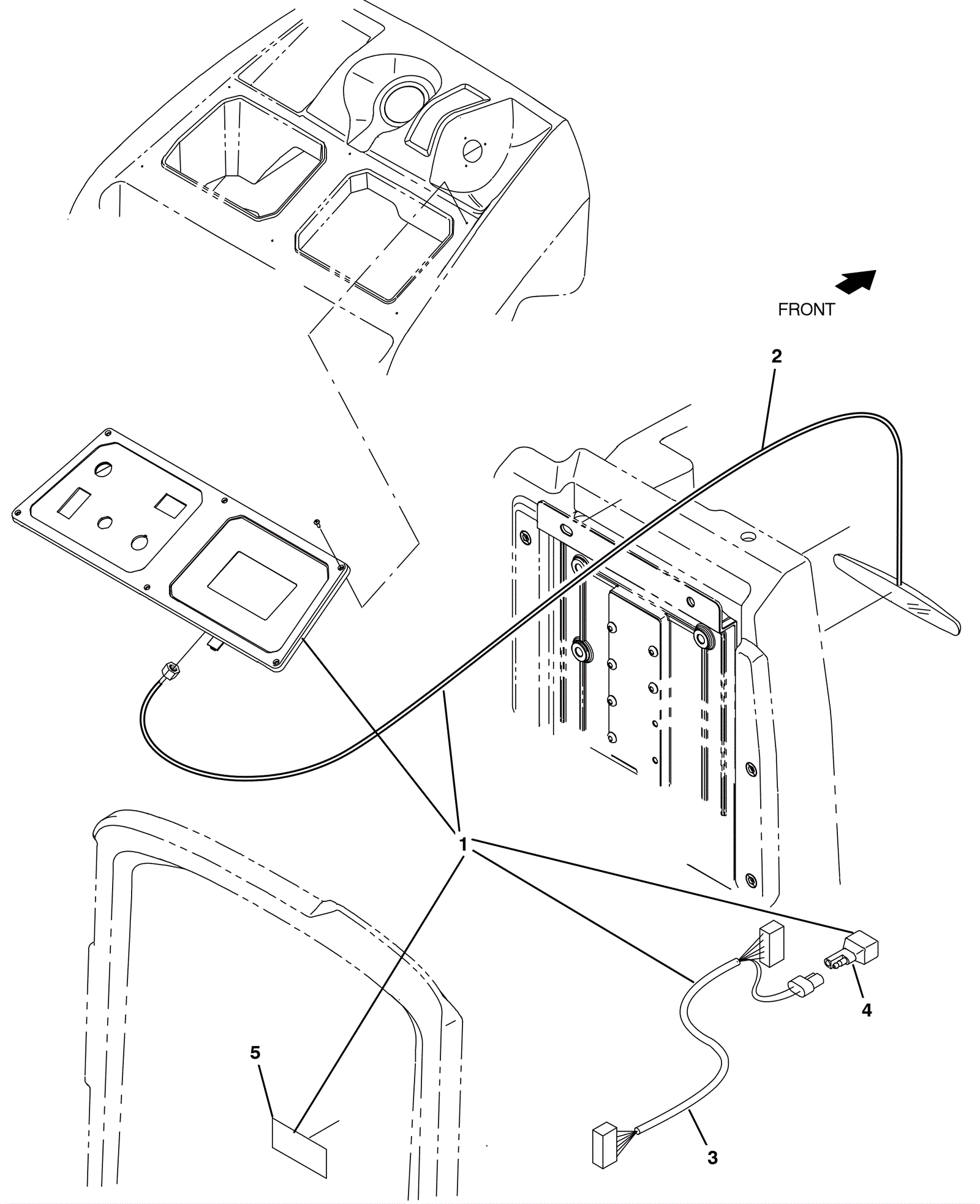 FRONT

2

1

4

5

3