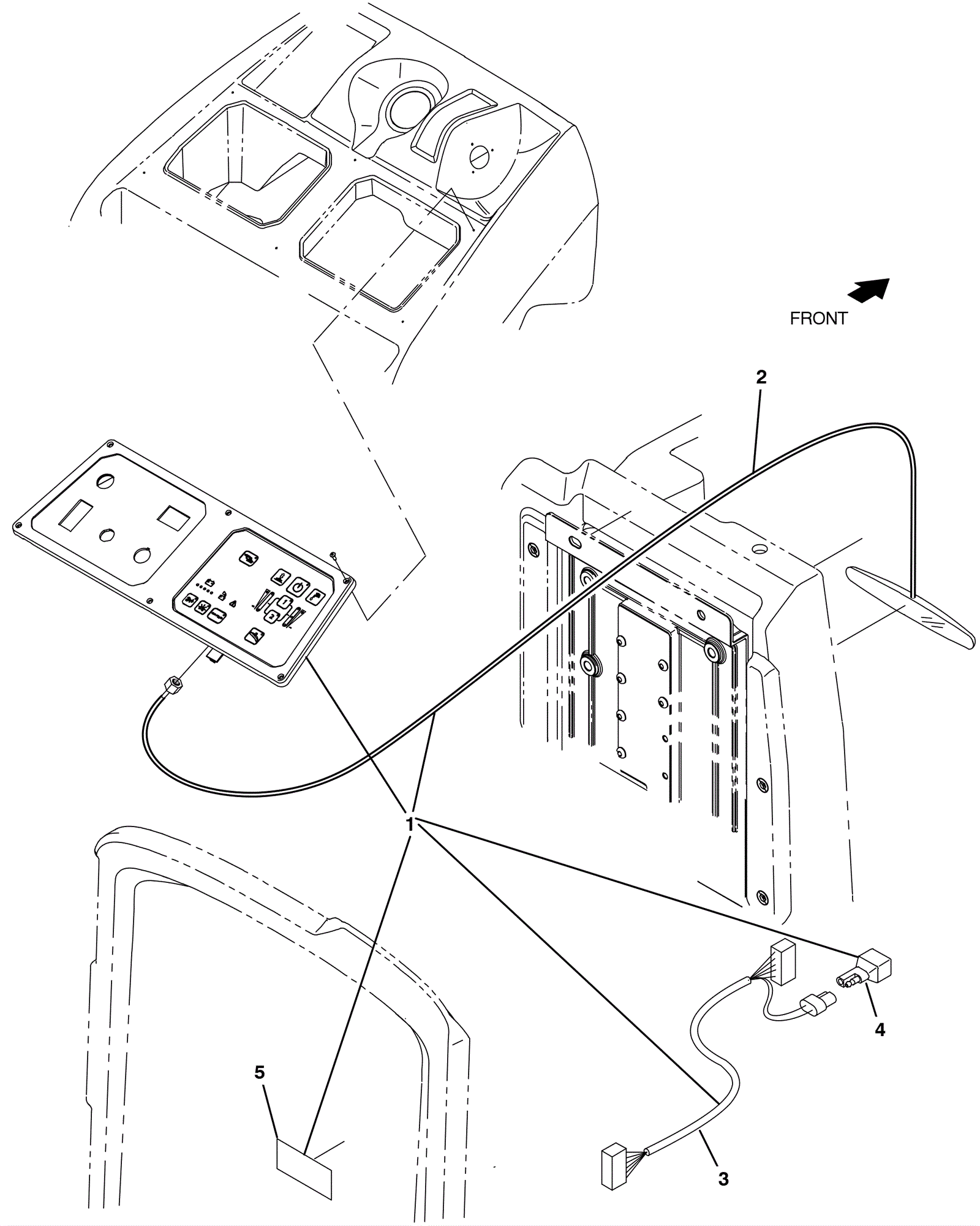 FRONT

2

1

4

5

3