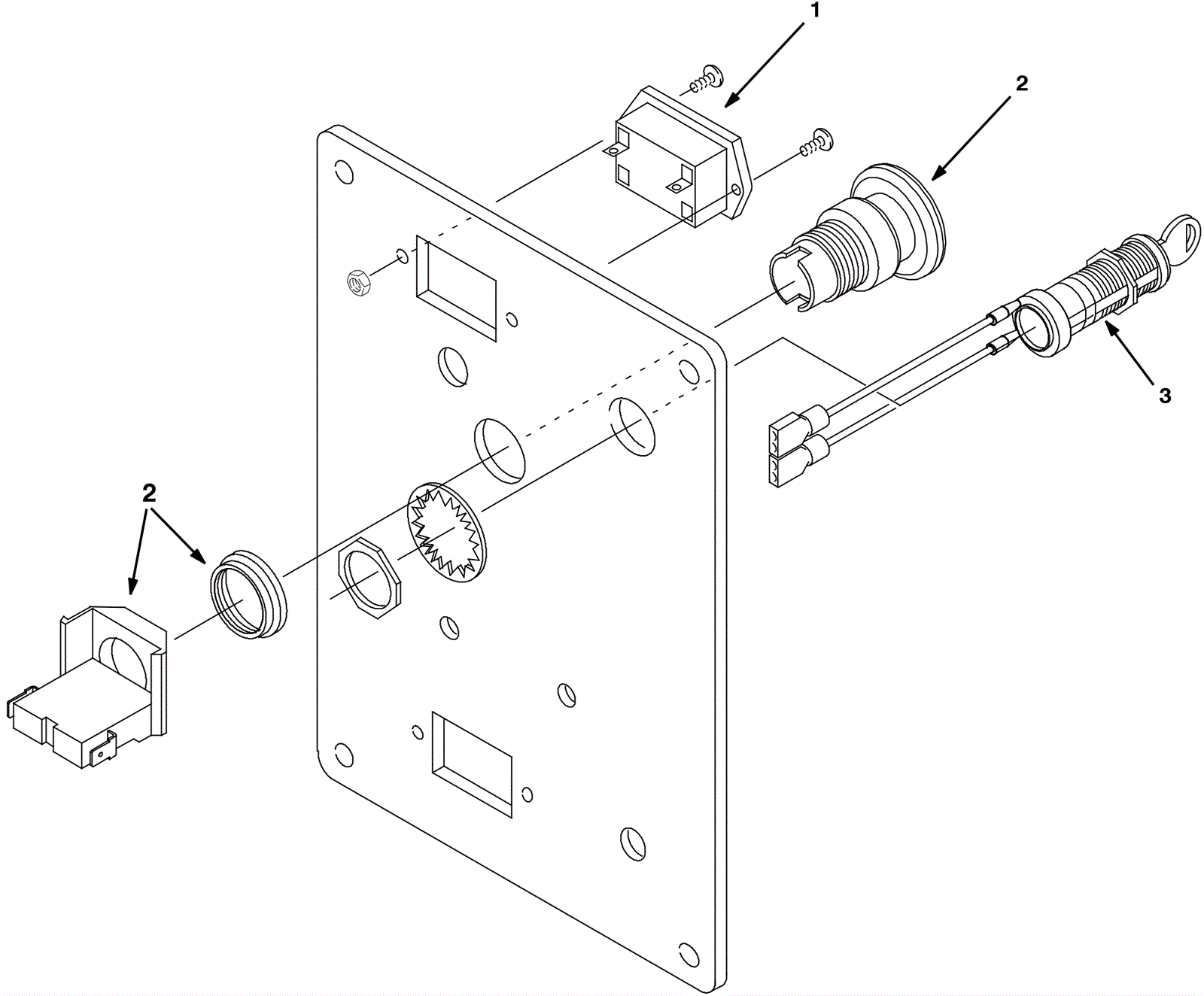 1
2
3
2