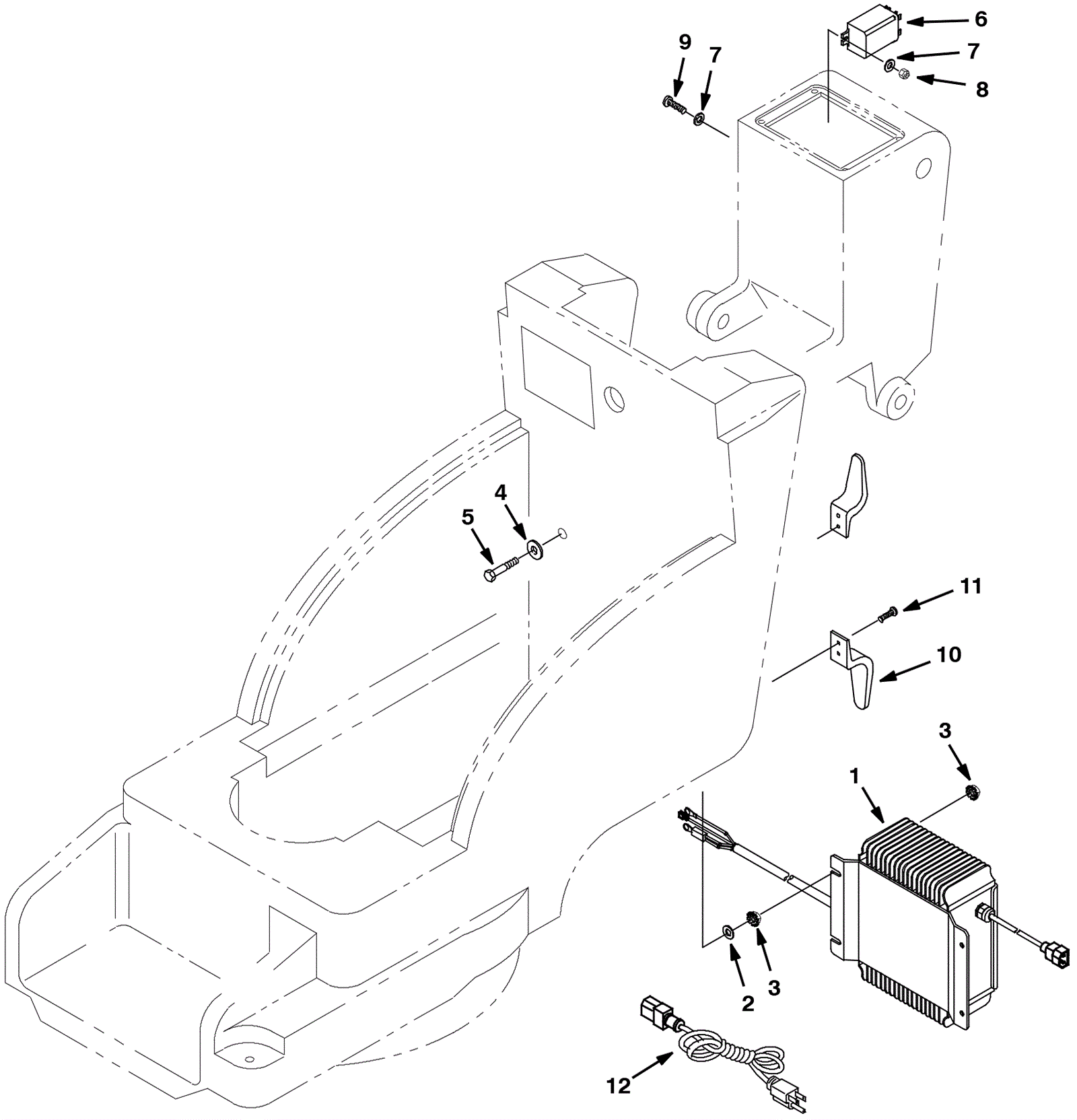 6
9
7
7
8
4
5
11
10
3
1
2
3
12