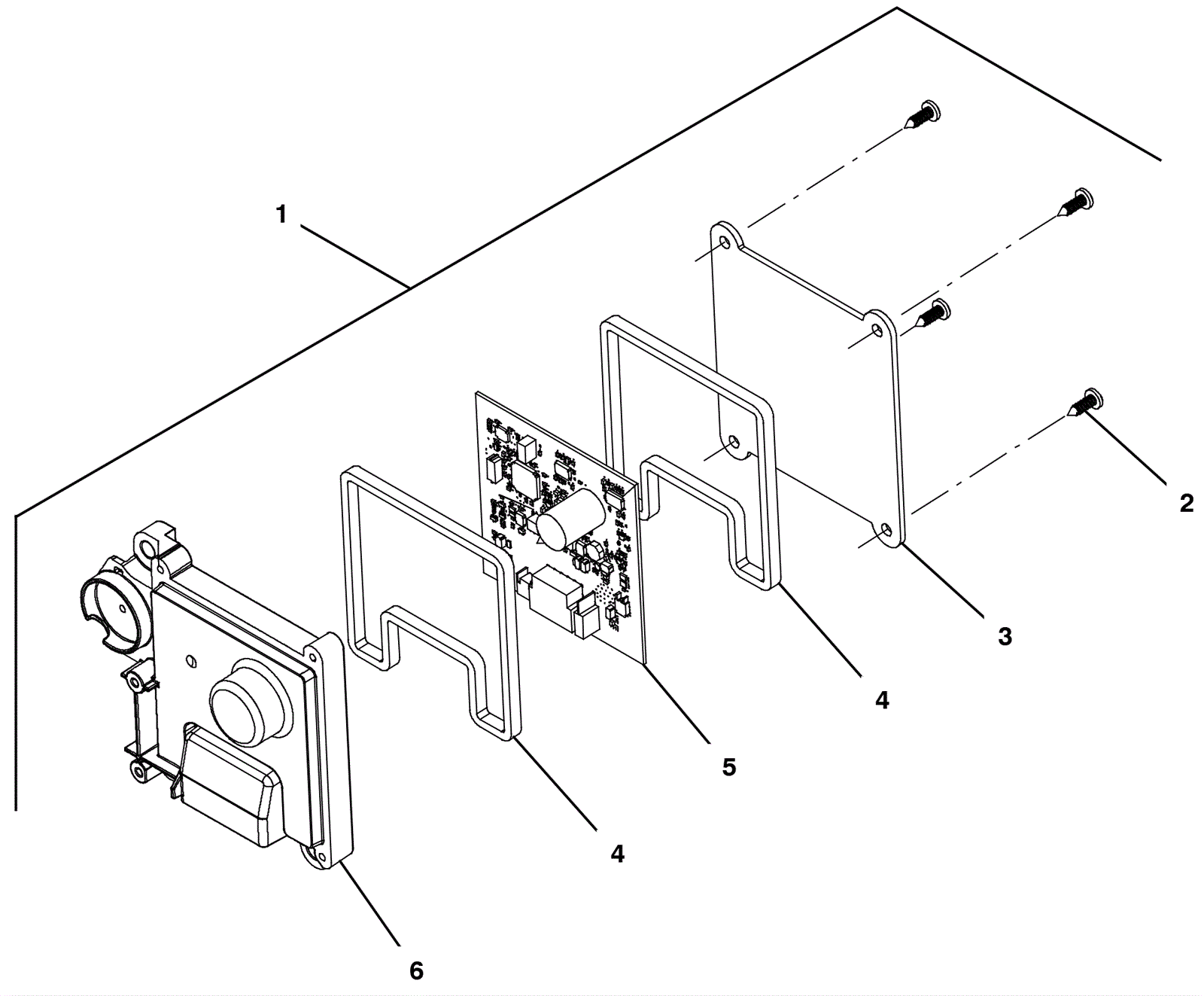 1
2
3
4
5
4
6