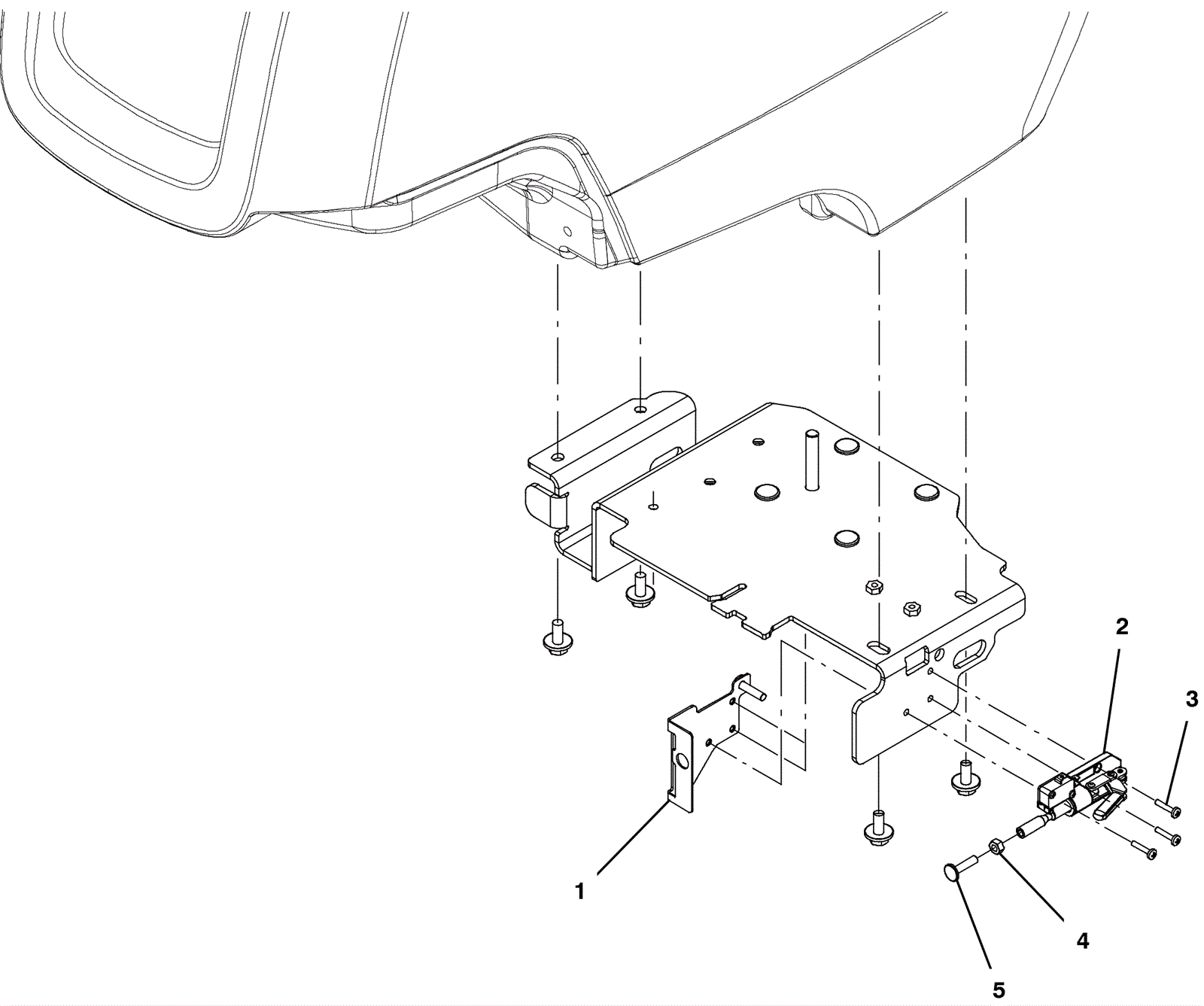 2
3
1
4
5