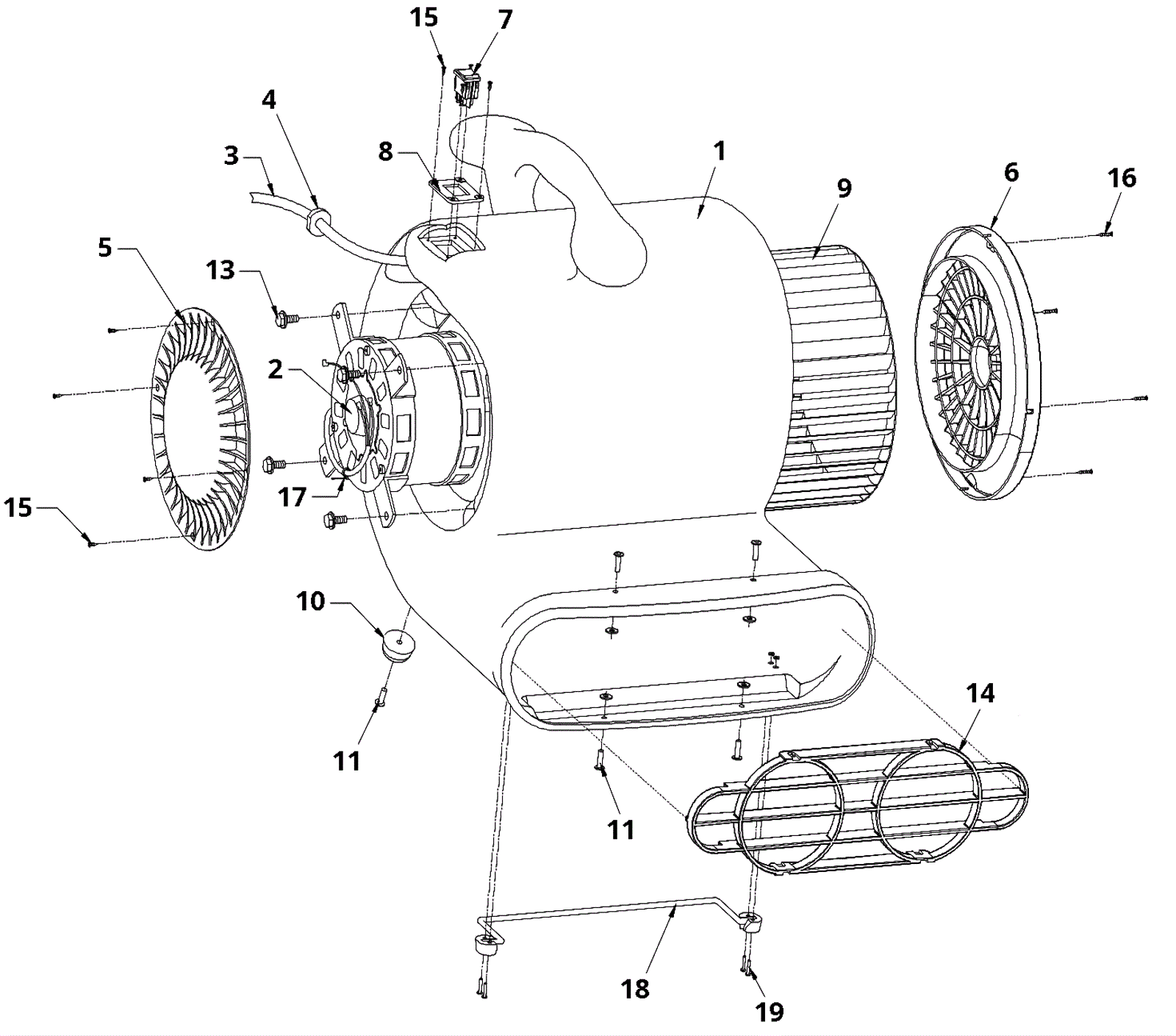 15
7
4
3
8
1
9
6
16
5
13
2
17
15
10
11
11
14
18
19