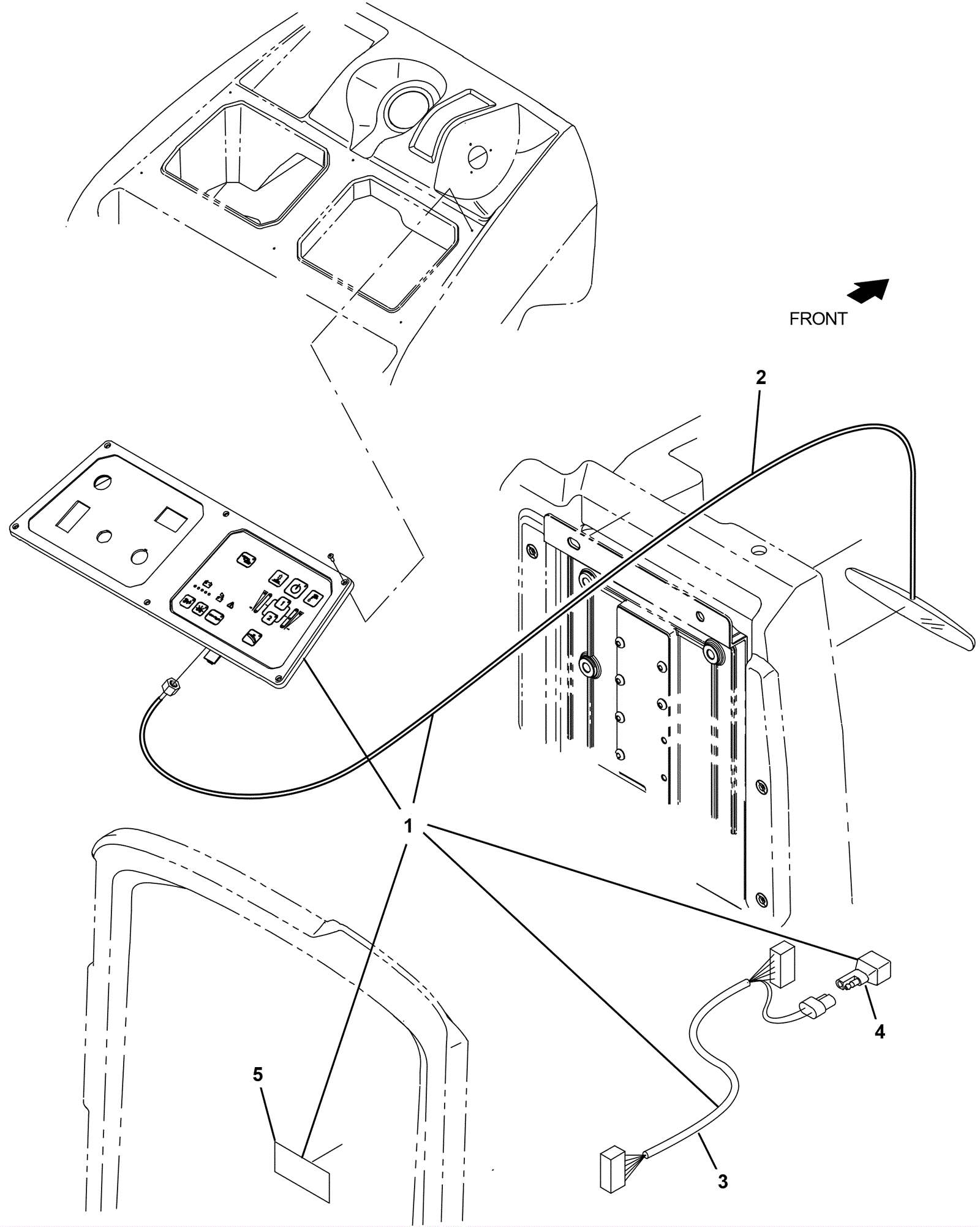 FRONT

2

1

4

5

3