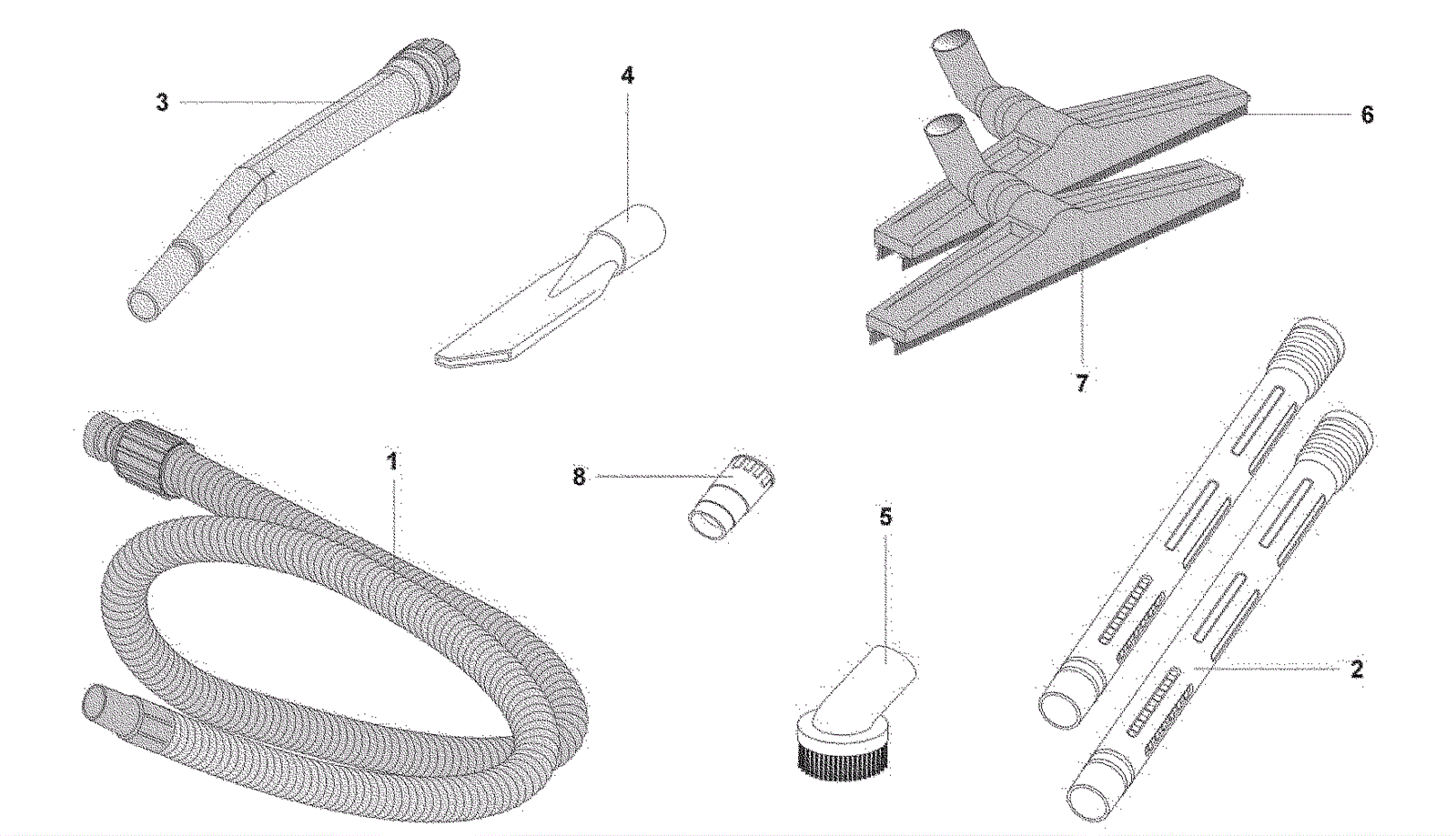 3
4
6
7
1
8
5
2