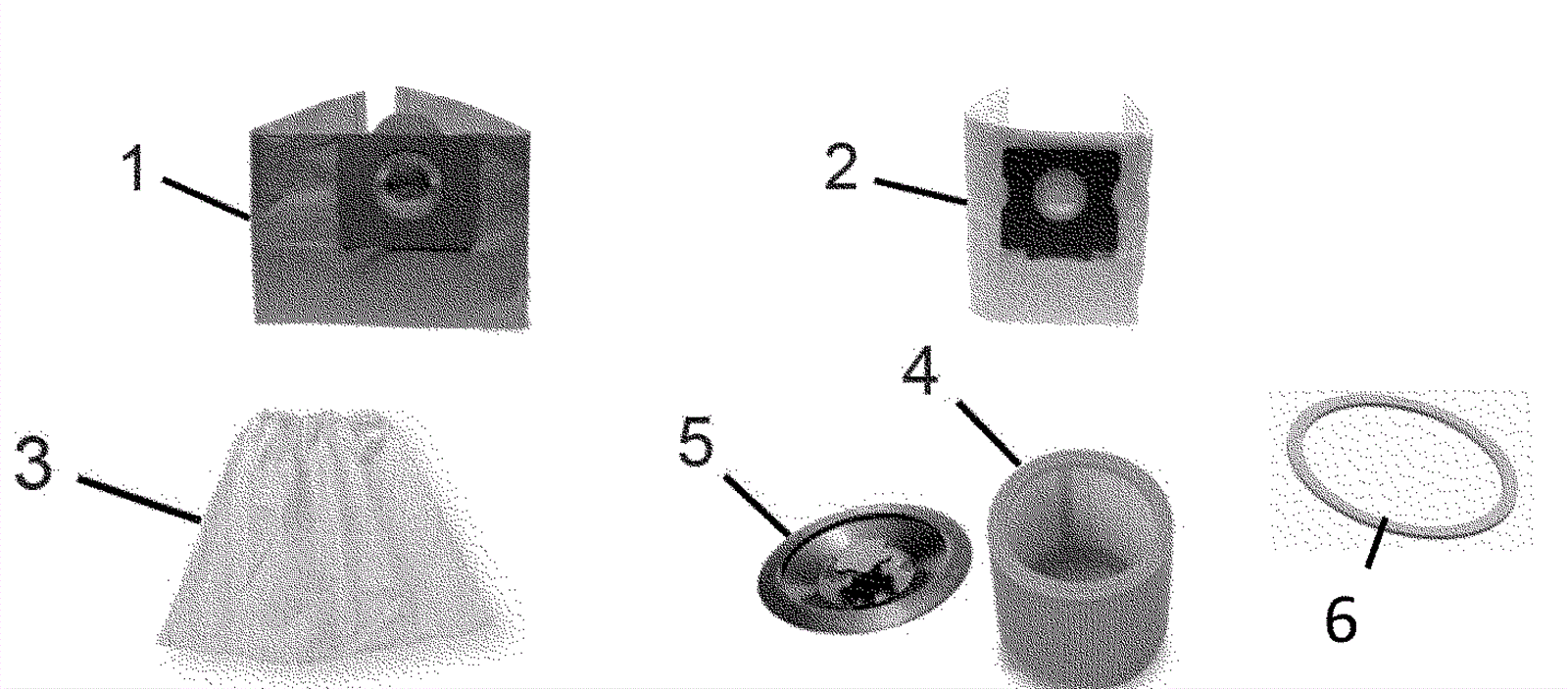 1
2
3
5
4
6