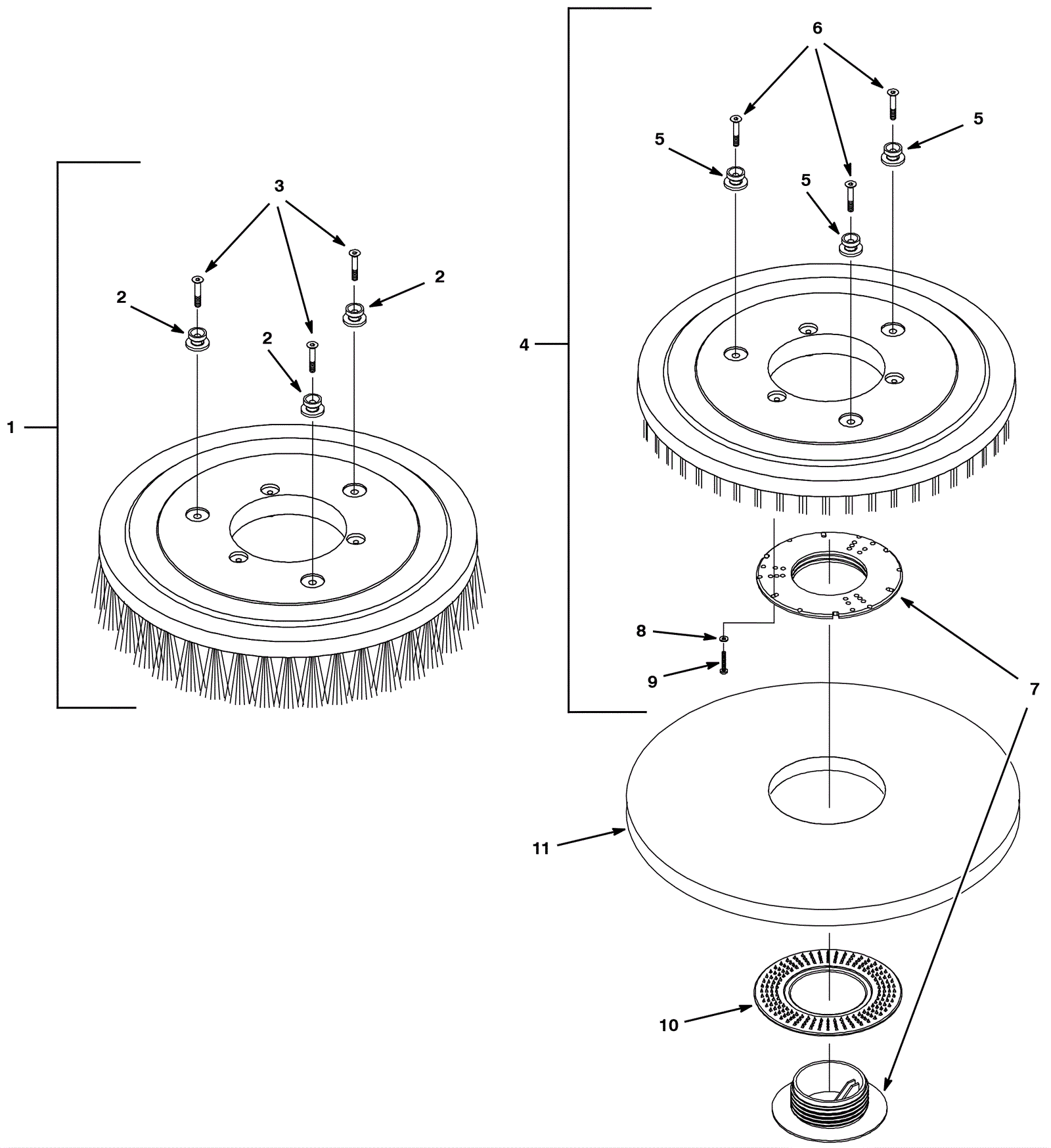 6
5
5
5
3
2
2
2
4
1
8
9
7
11
10