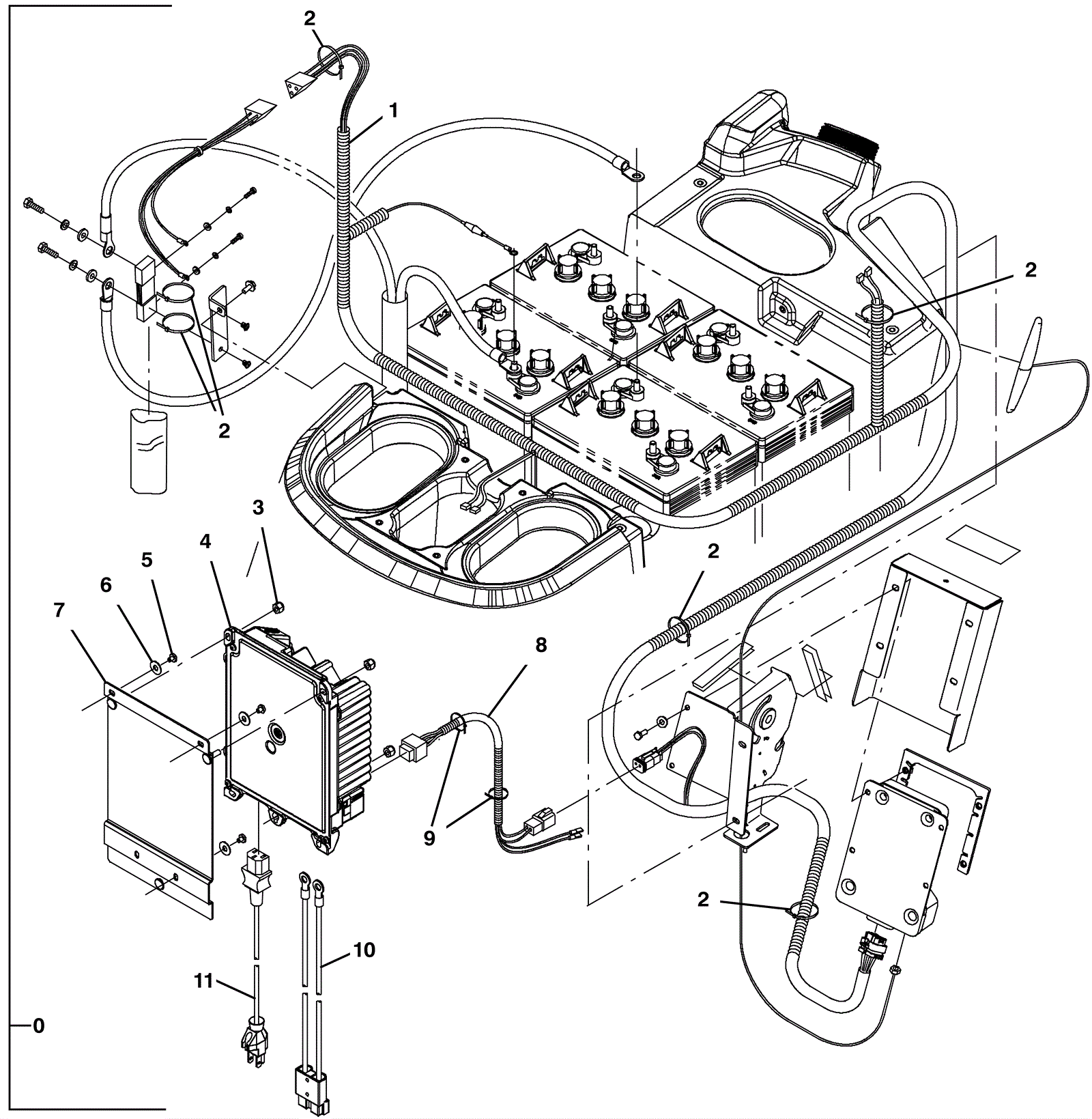 2
1
2
2
3
4
5
6
7
2
8
9
2
10
11
0