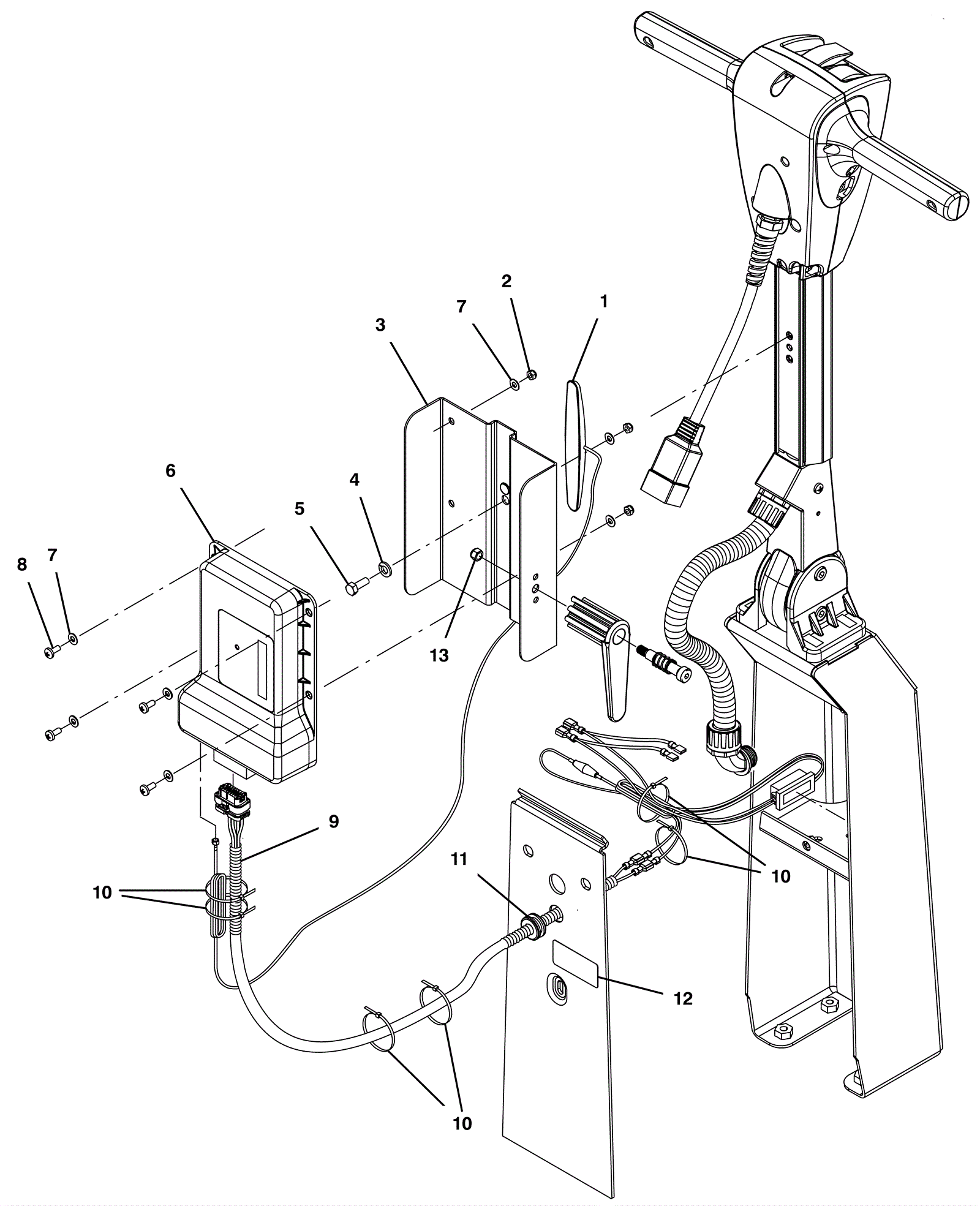 2
7
1
3
6
4
5
8
7
13
9
11
10
10
12
10