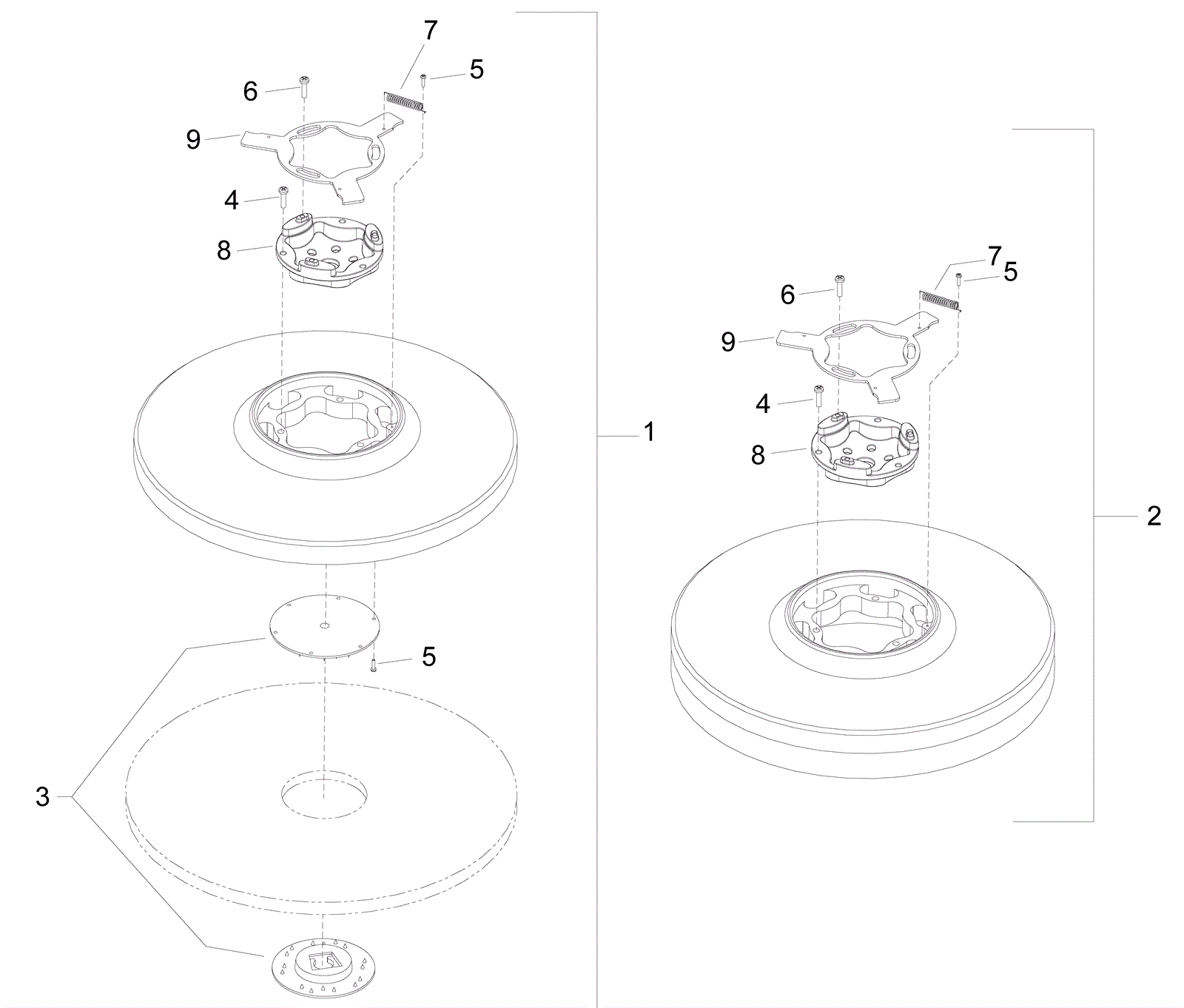 7
5
6
9
4
8
1
5
3
7
5
6
9
4
8
2