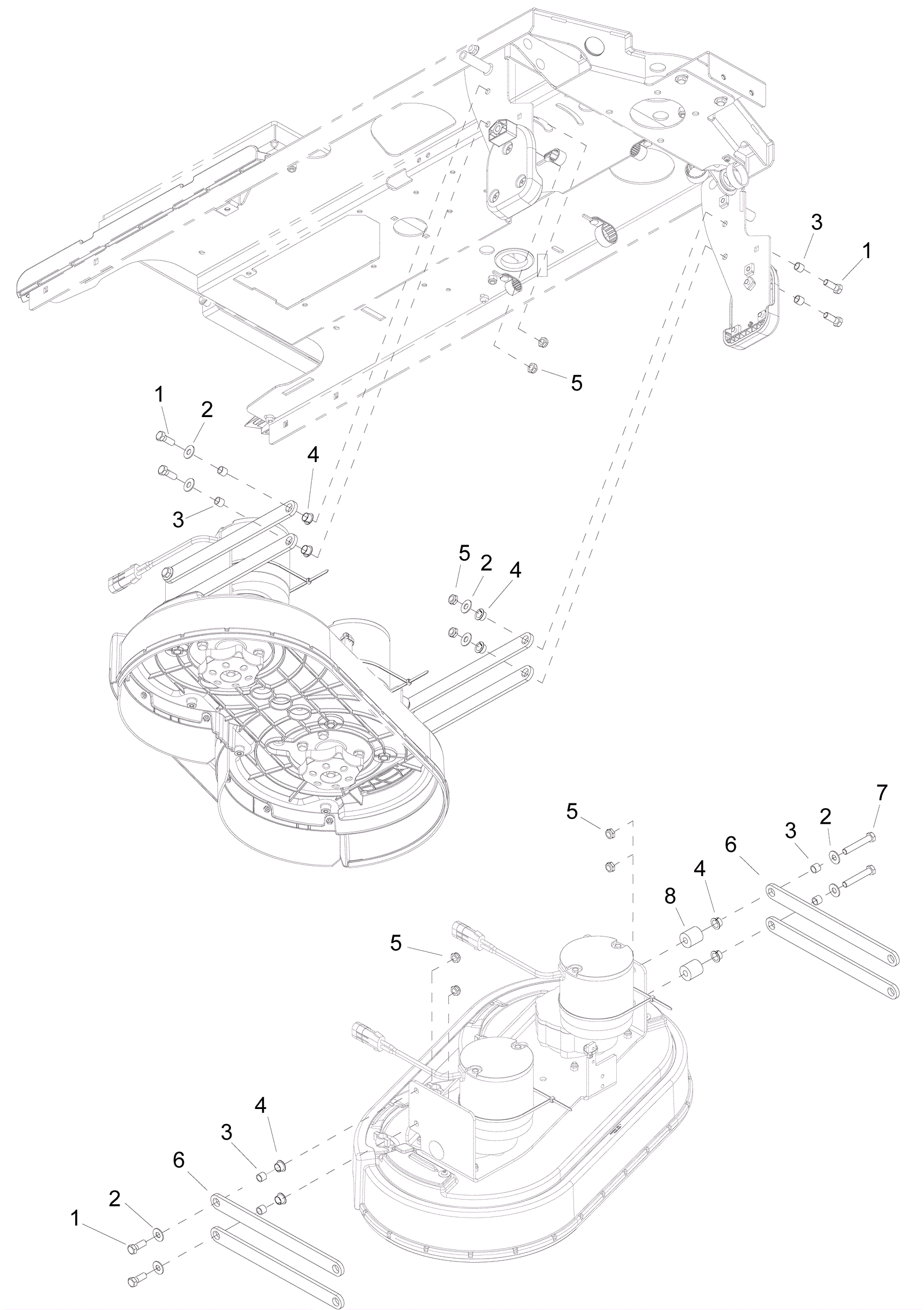 3
1
5
1
2
4
3
5
2
4
5
7
2
3
6
4
8
5
4
3
6
2
1