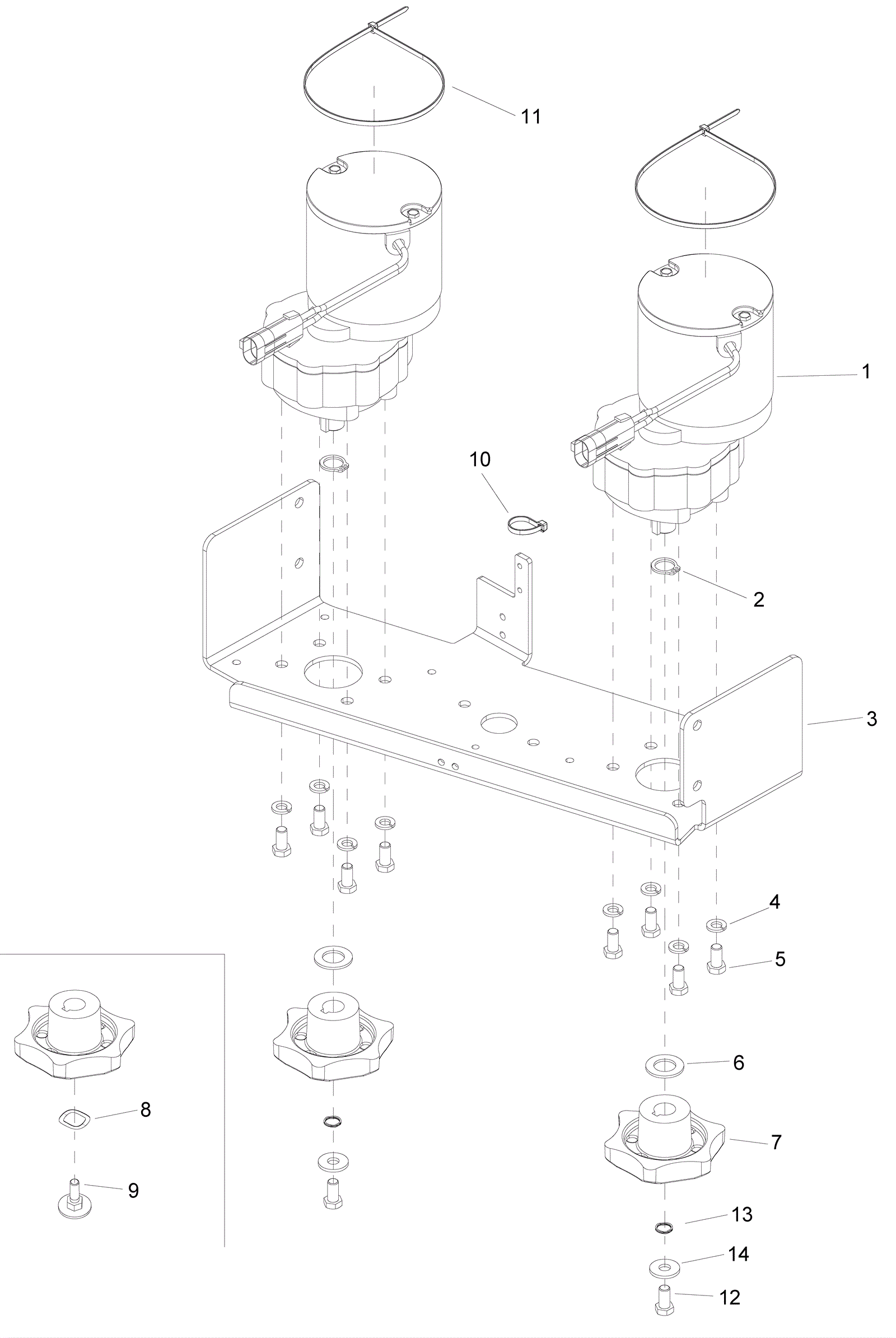 11
1
10
2
3
4
5
6
7
8
9
13
14
12