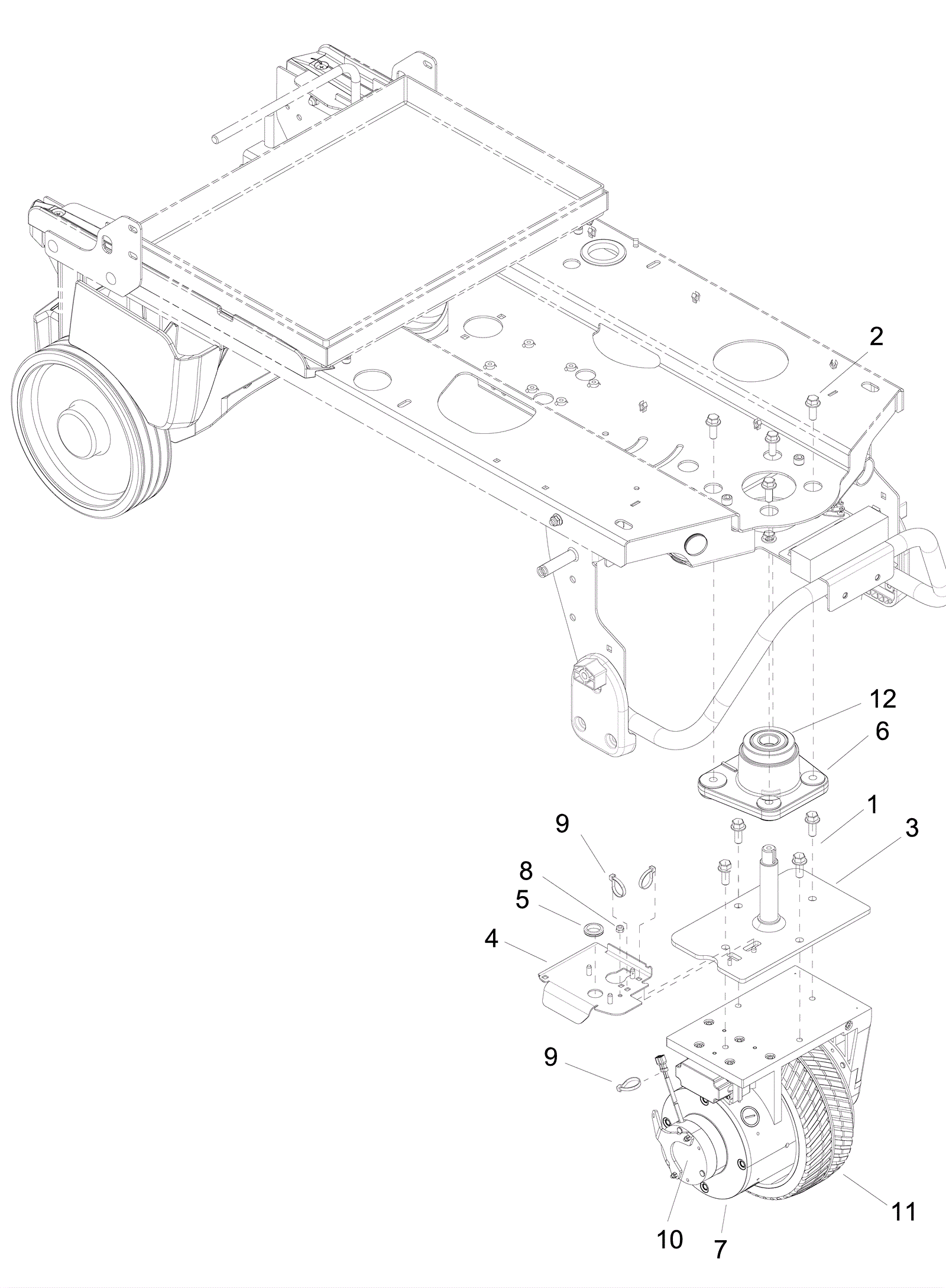 2
12
6
1
3
9
8
5
4
9
11
10
7