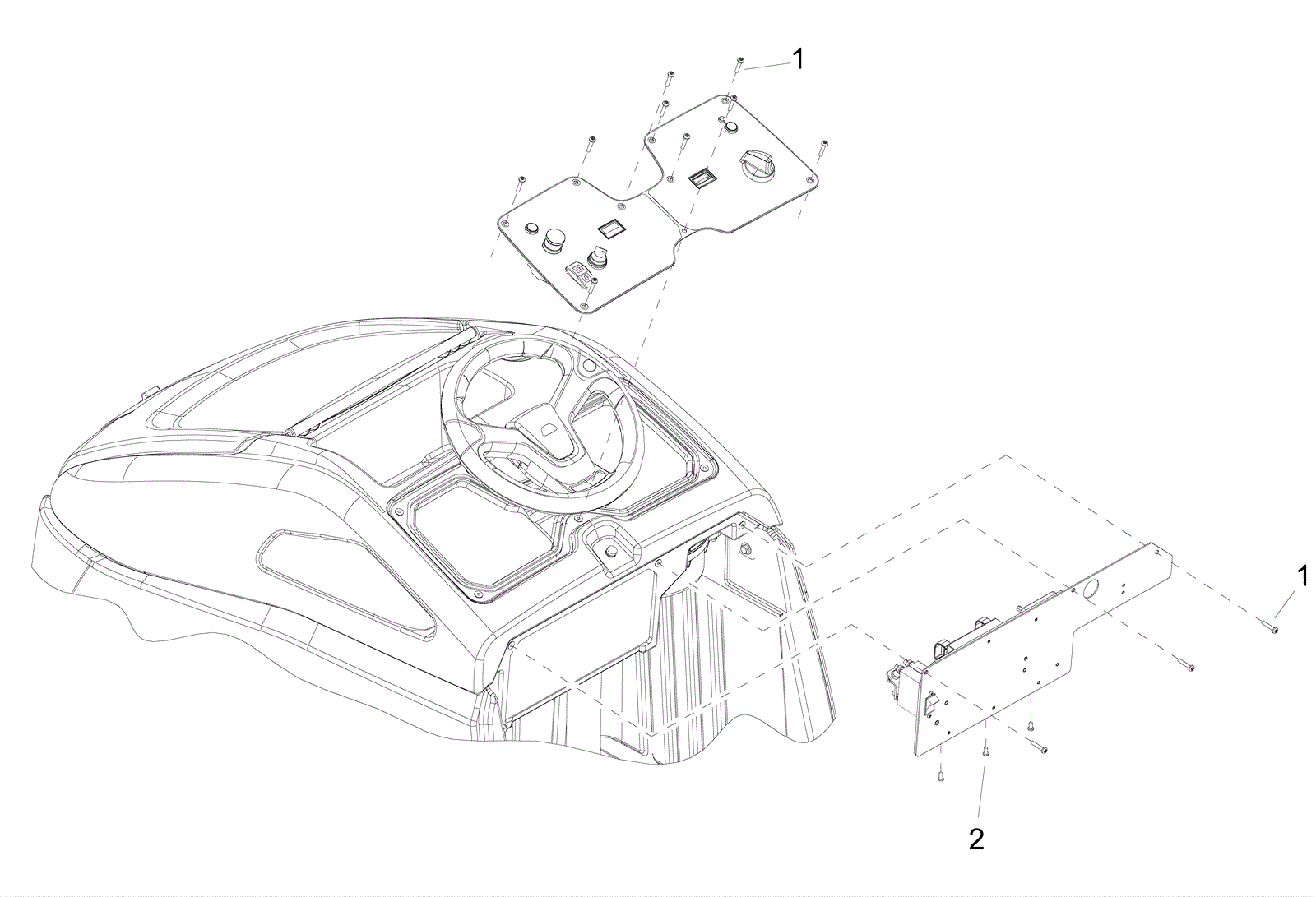 1

1

2