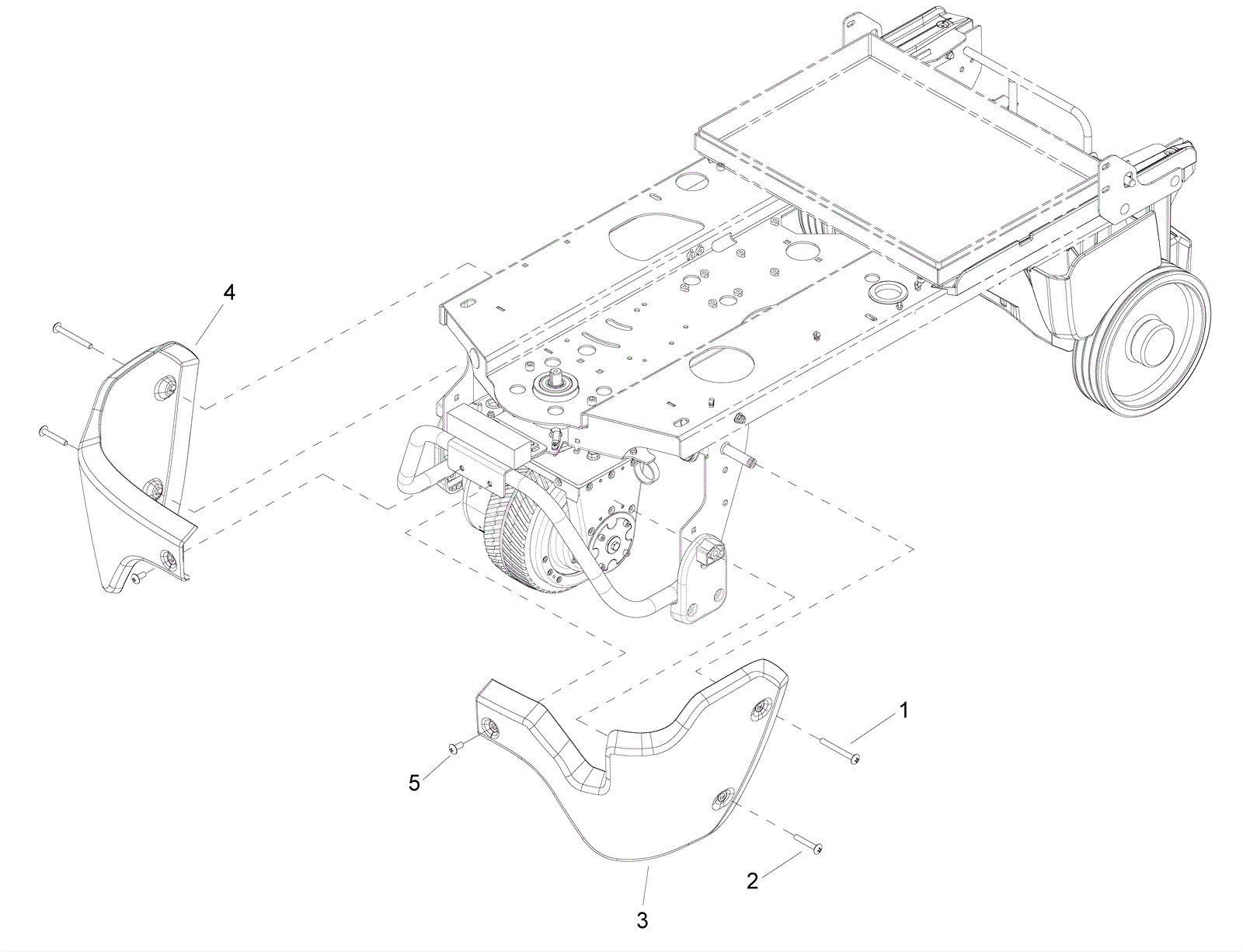 4
1
5
2
3