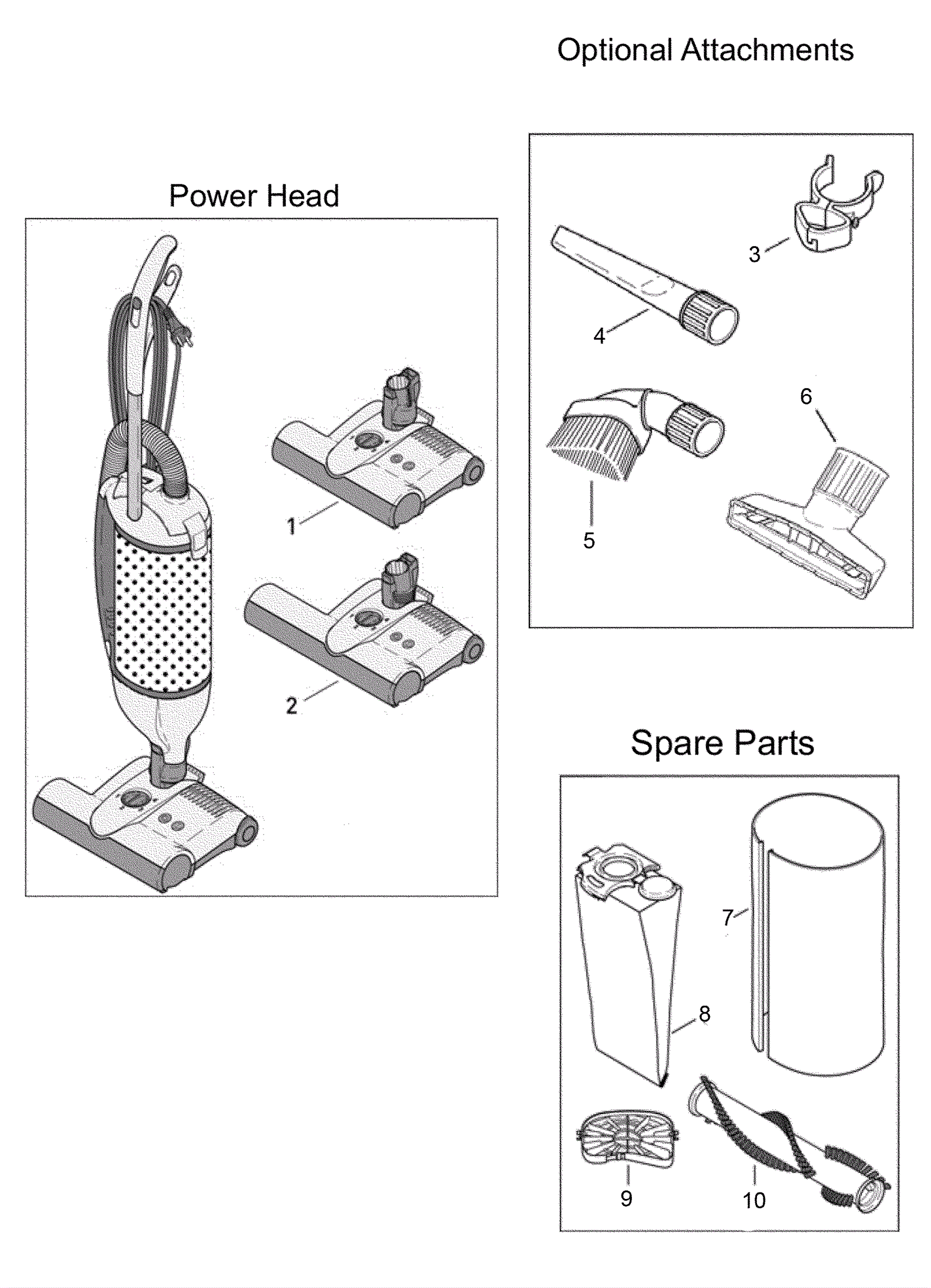 Optional Attachments

Power Head

1

2

3

4

5

6

Spare Parts

7

8

9

10