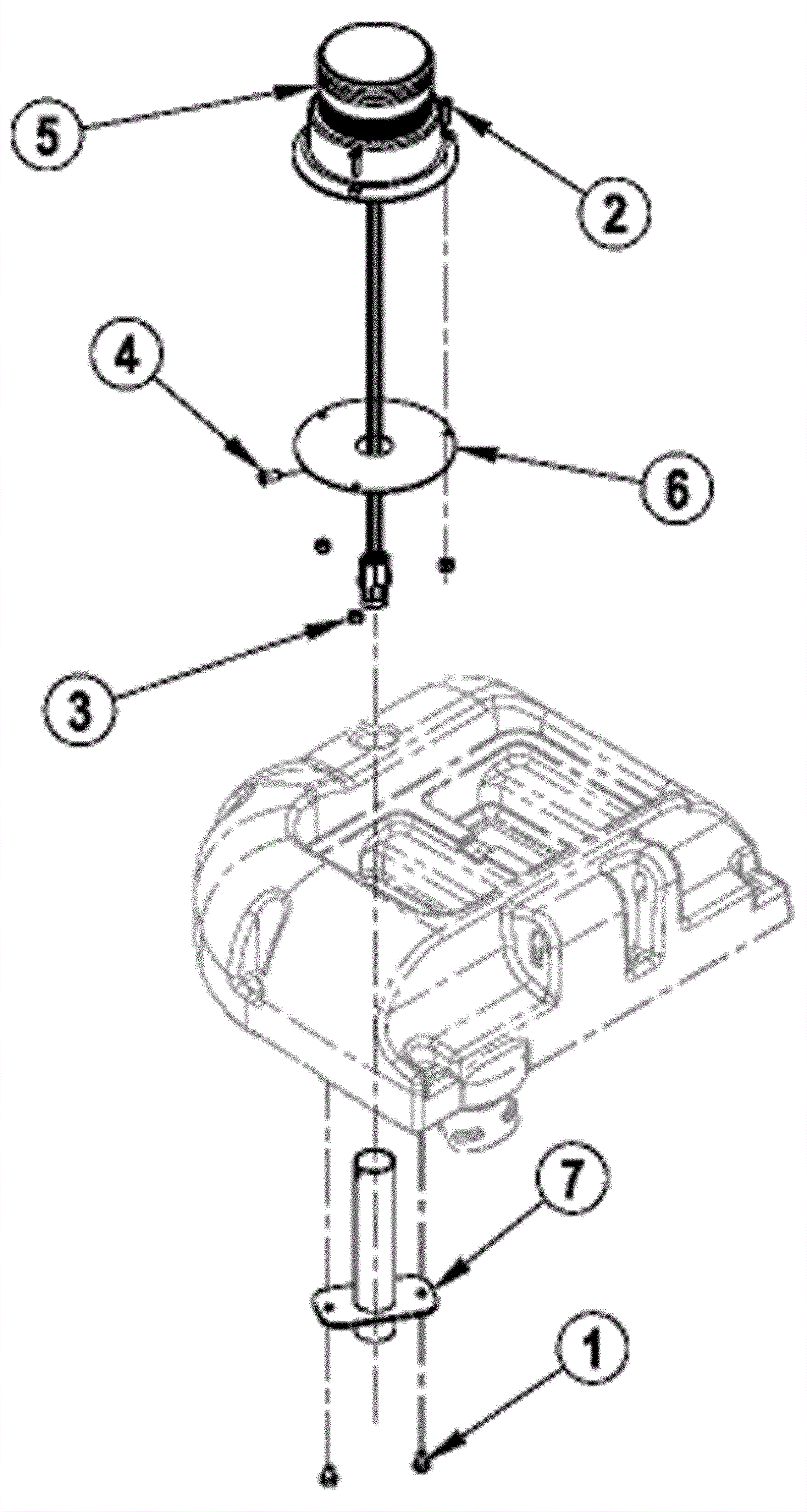 5
2
4
6
3
7
1