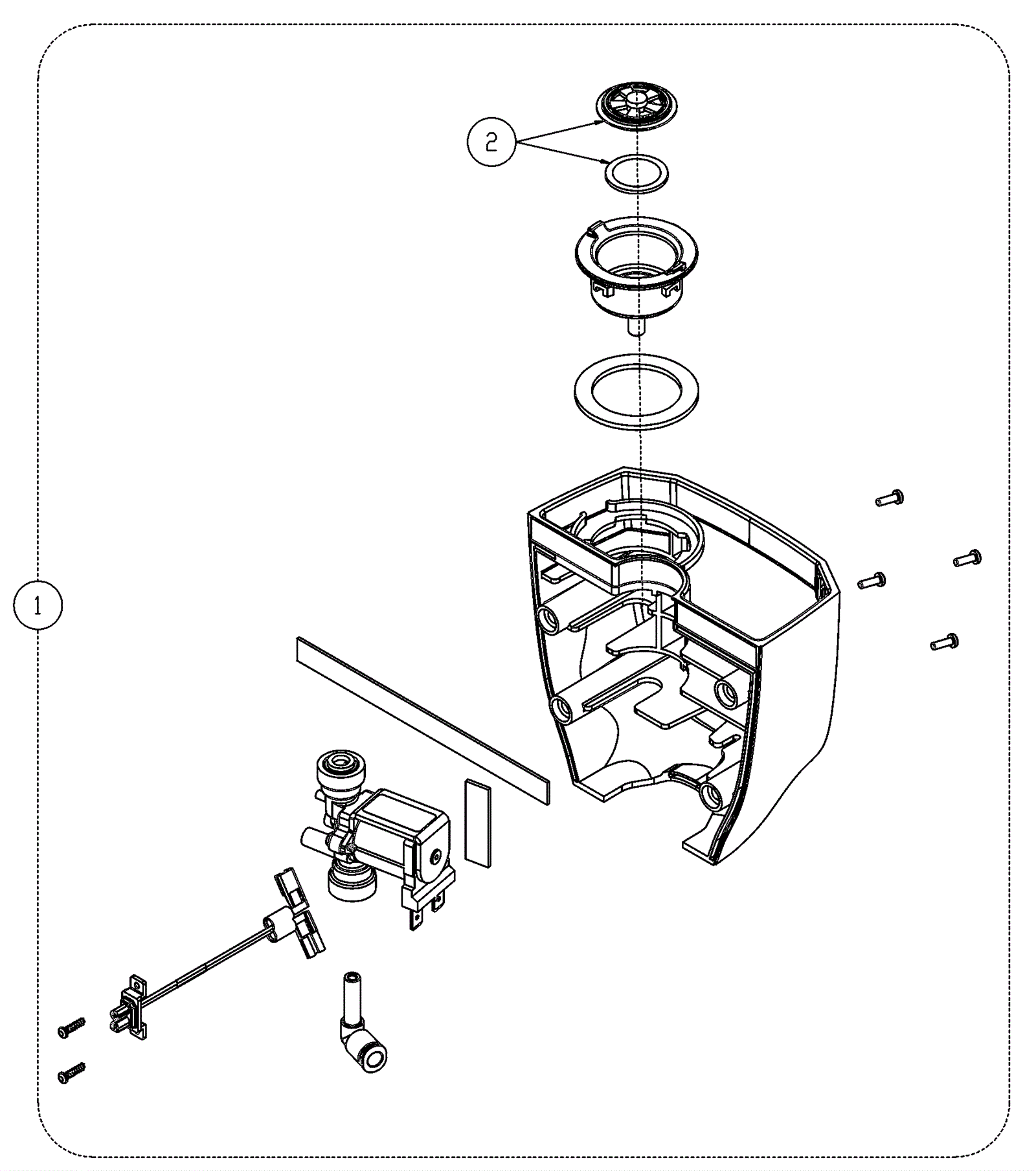 2

1