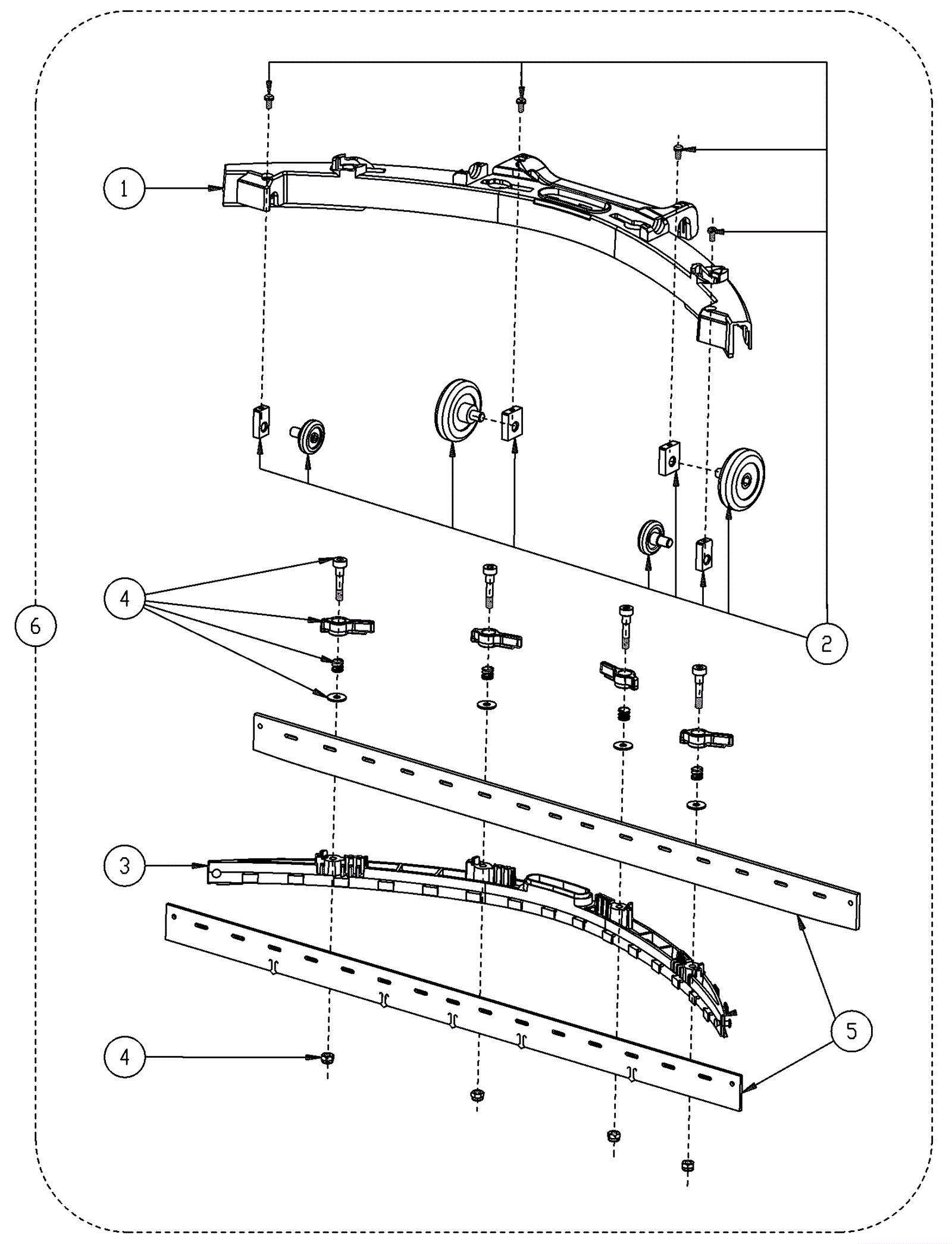 1
6
4
2
3
5
4