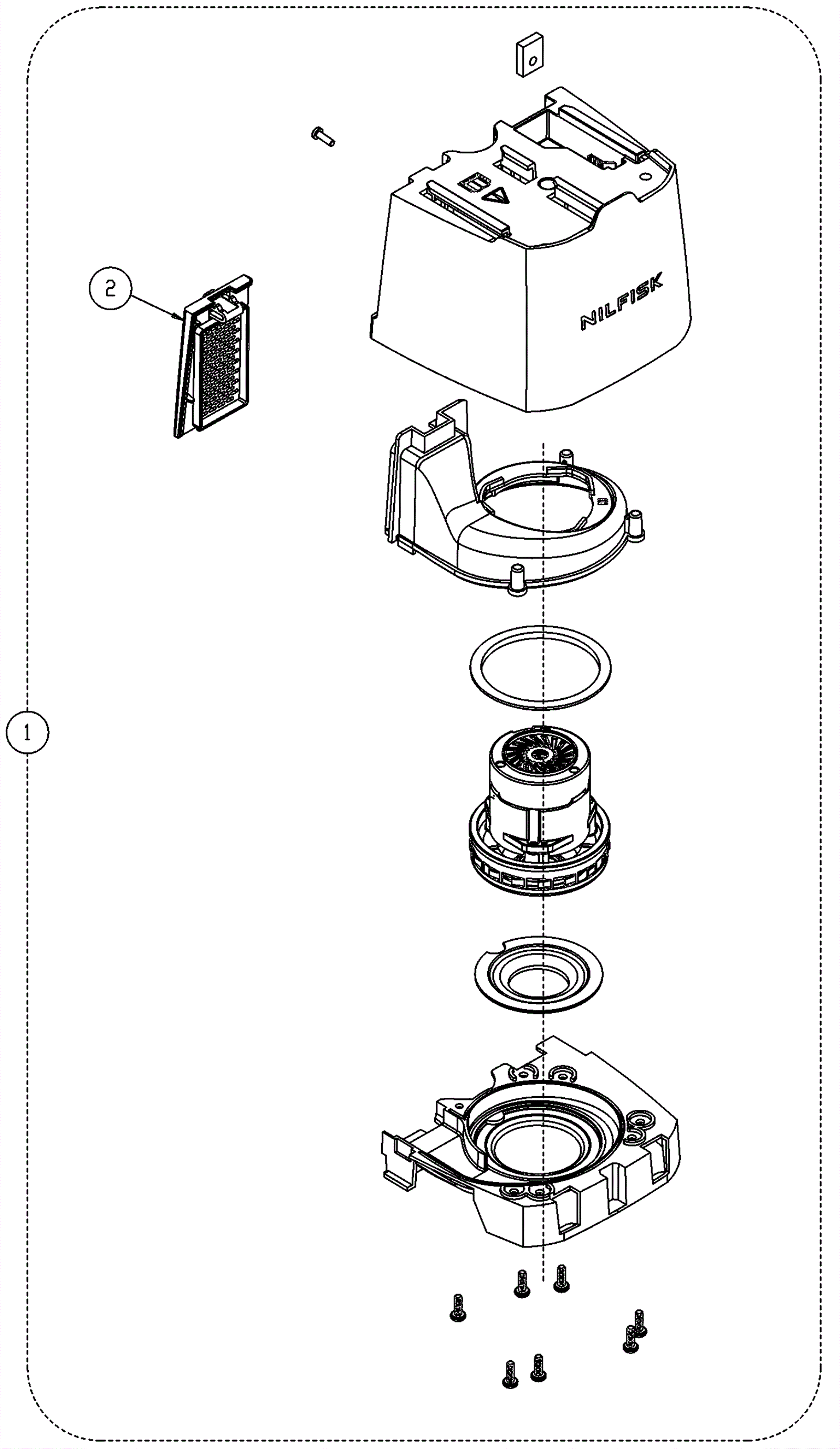 2

NILFISK

1