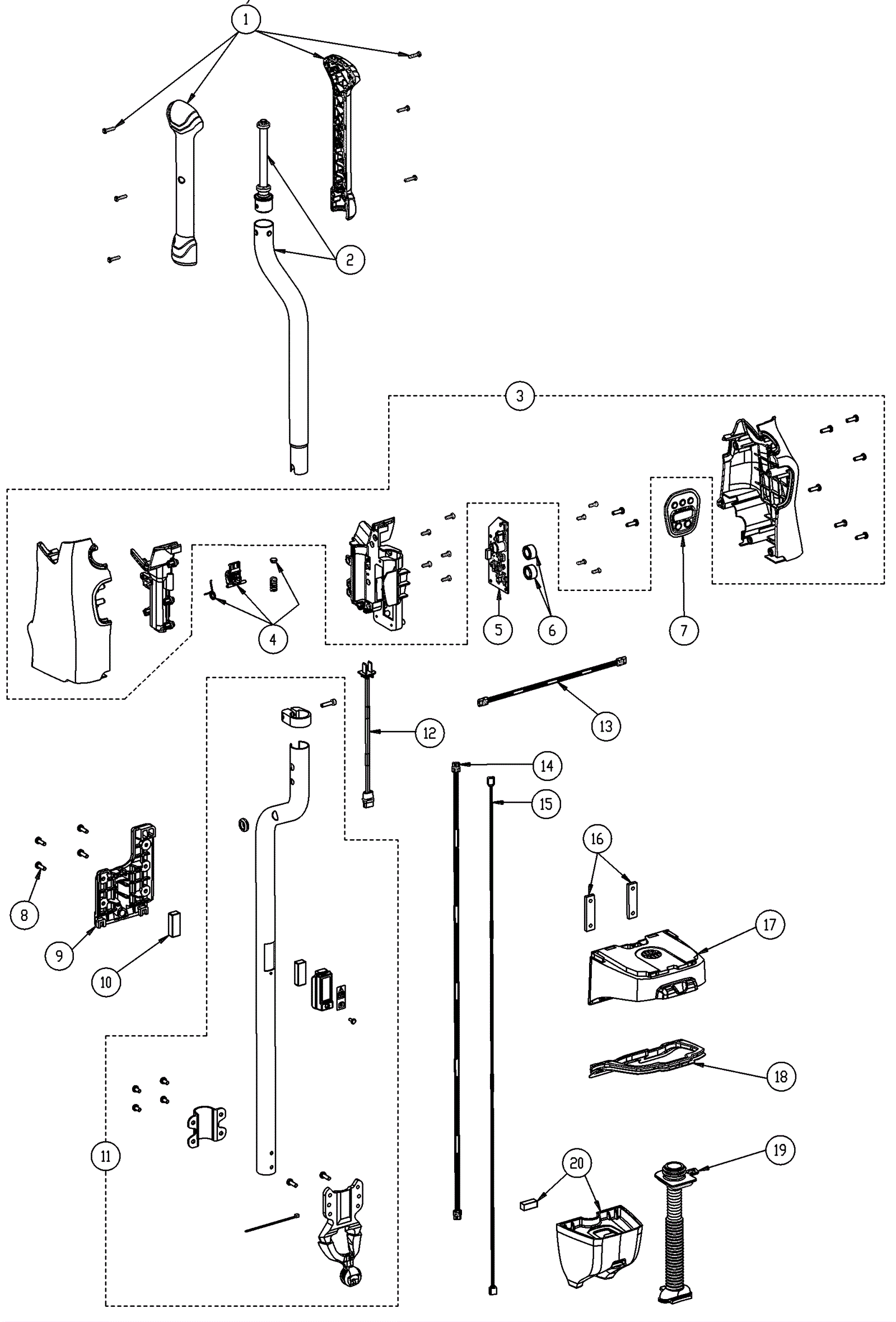 1
2
3
4
5
6
7
8
9
10
11
12
13
14
15
16
17
18
19
20