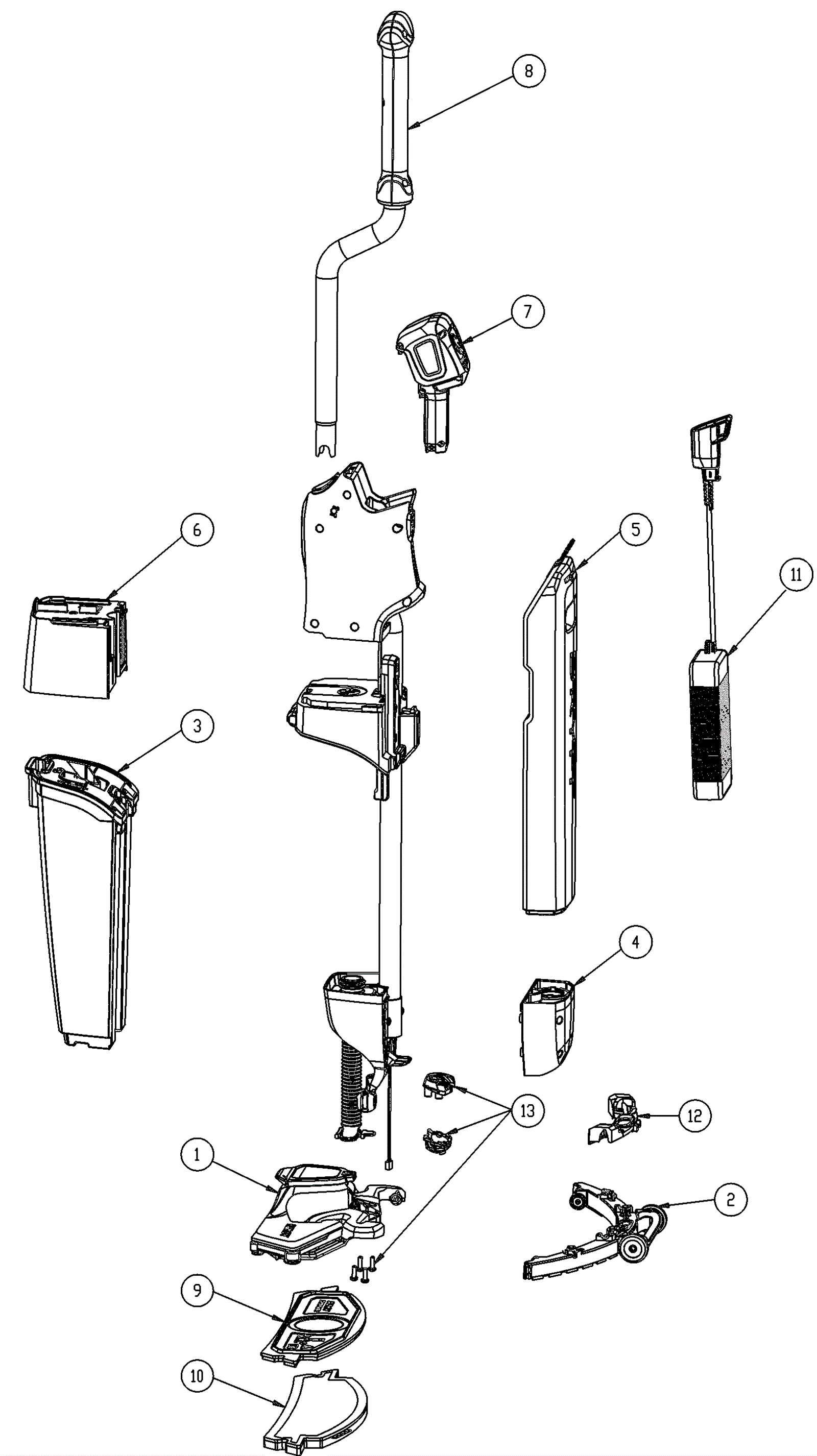 8
7
6
5
11
3
4
13
12
1
2
9
10