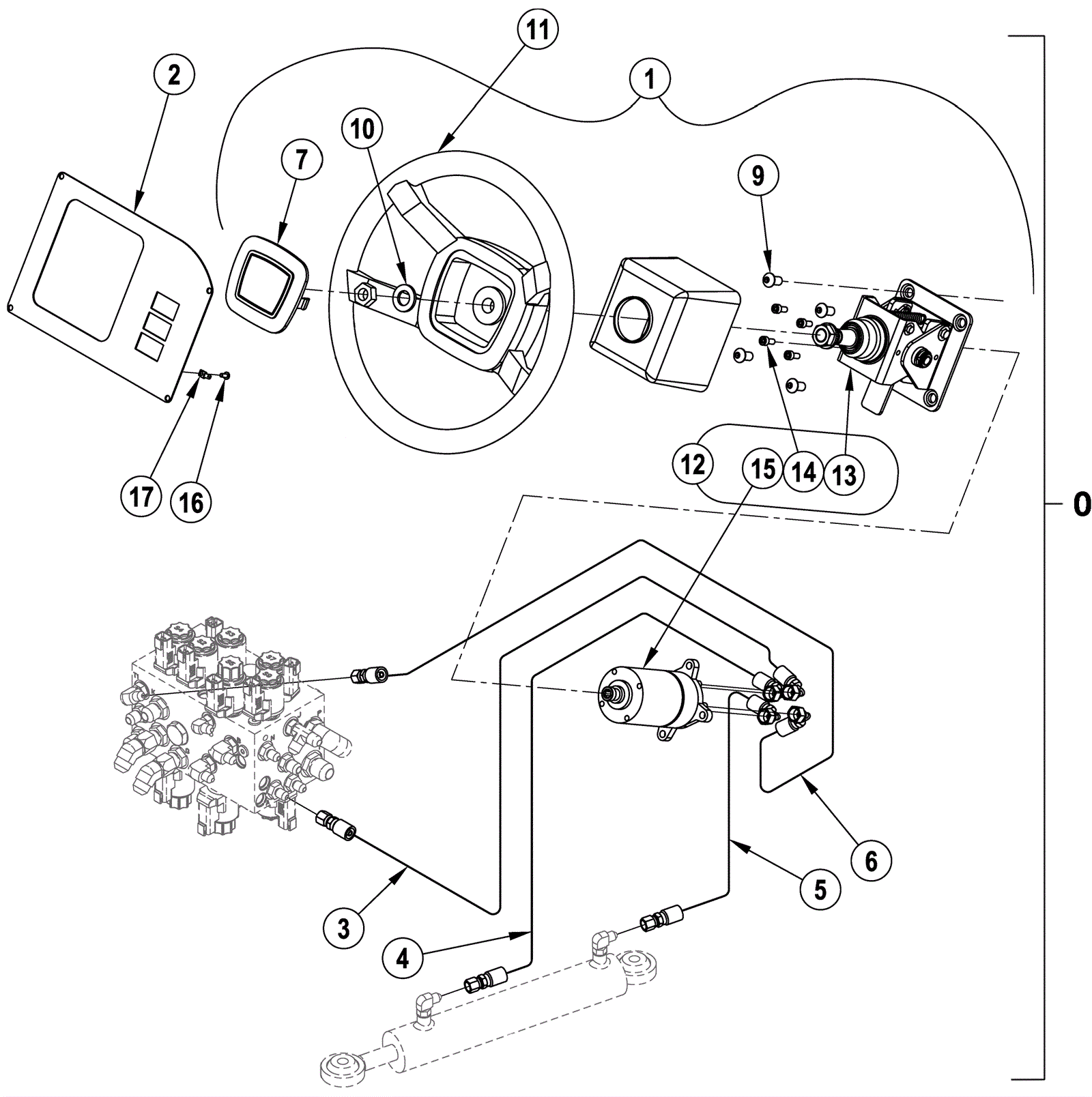 11
2
1
10
7
9
12
15
14
13
17
16
0
6
5
3
4