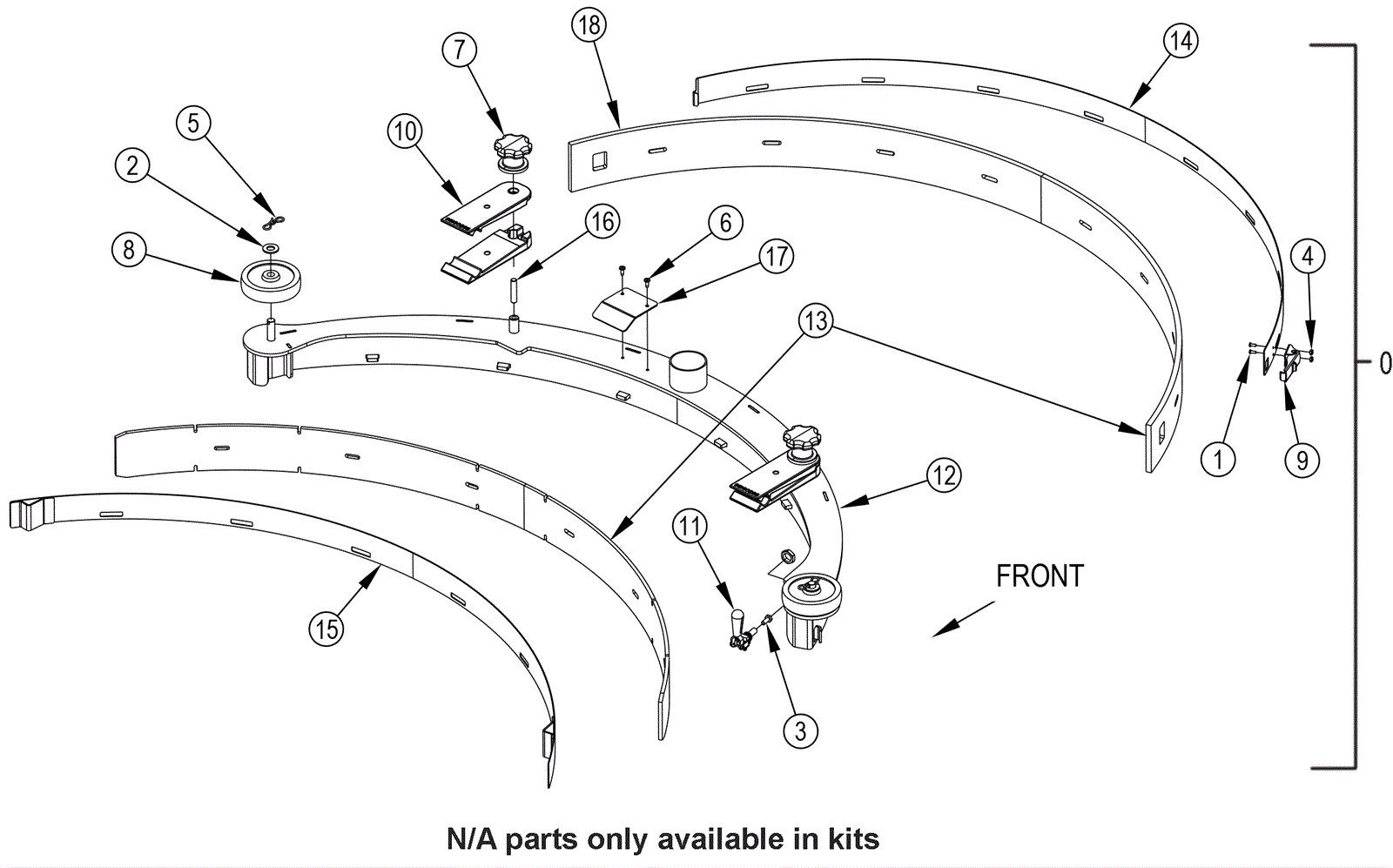 18
14
7
5
10
2
16
6
8
17
4
13
0
1
9
12
11
FRONT
15
3
N/A parts only available in kits