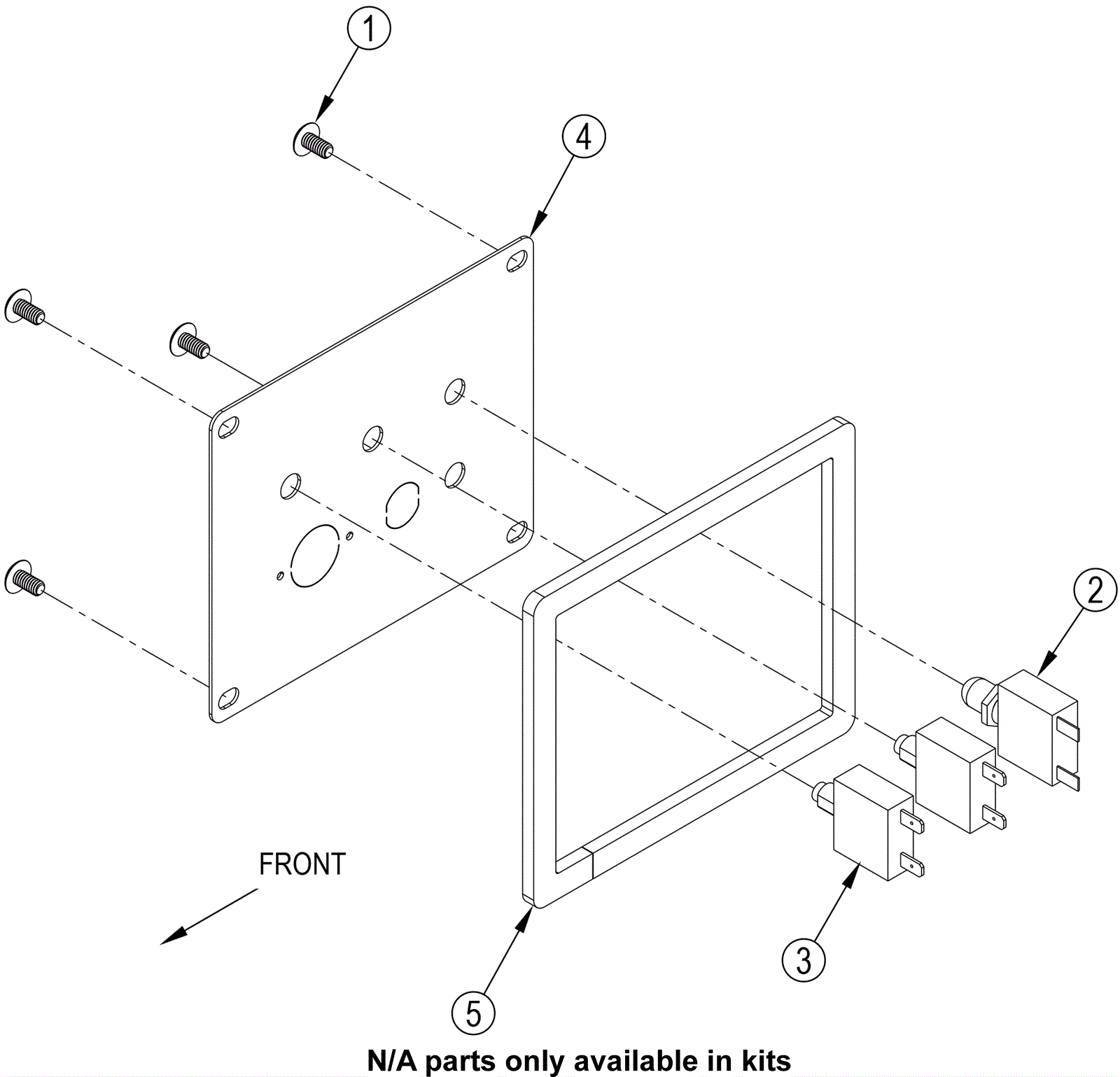 1

4

2

FRONT

3

5

N/A parts only available in kits