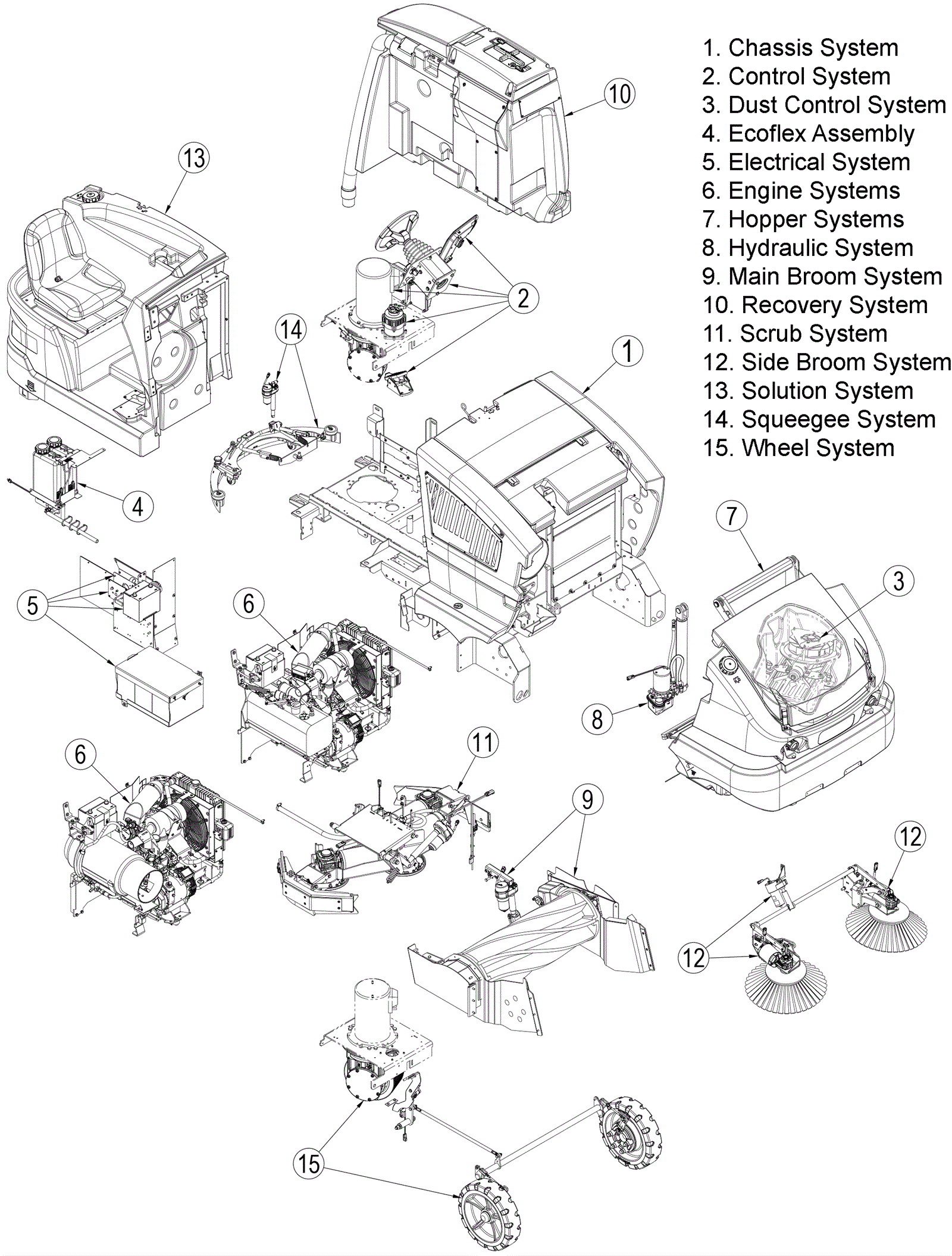 1. Chassis System
2. Control System
3. Dust Control System
4. Ecoflex Assembly
5. Electrical System
6. Engine Systems
7. Hopper Systems
8. Hydraulic System
9. Main Broom System
10. Recovery System
11. Scrub System
12. Side Broom System
13. Solution System
14. Squeegee System
15. Wheel System

10
13
2
14
1
4
7
3
5
6
8
6
11
9
12
12
15