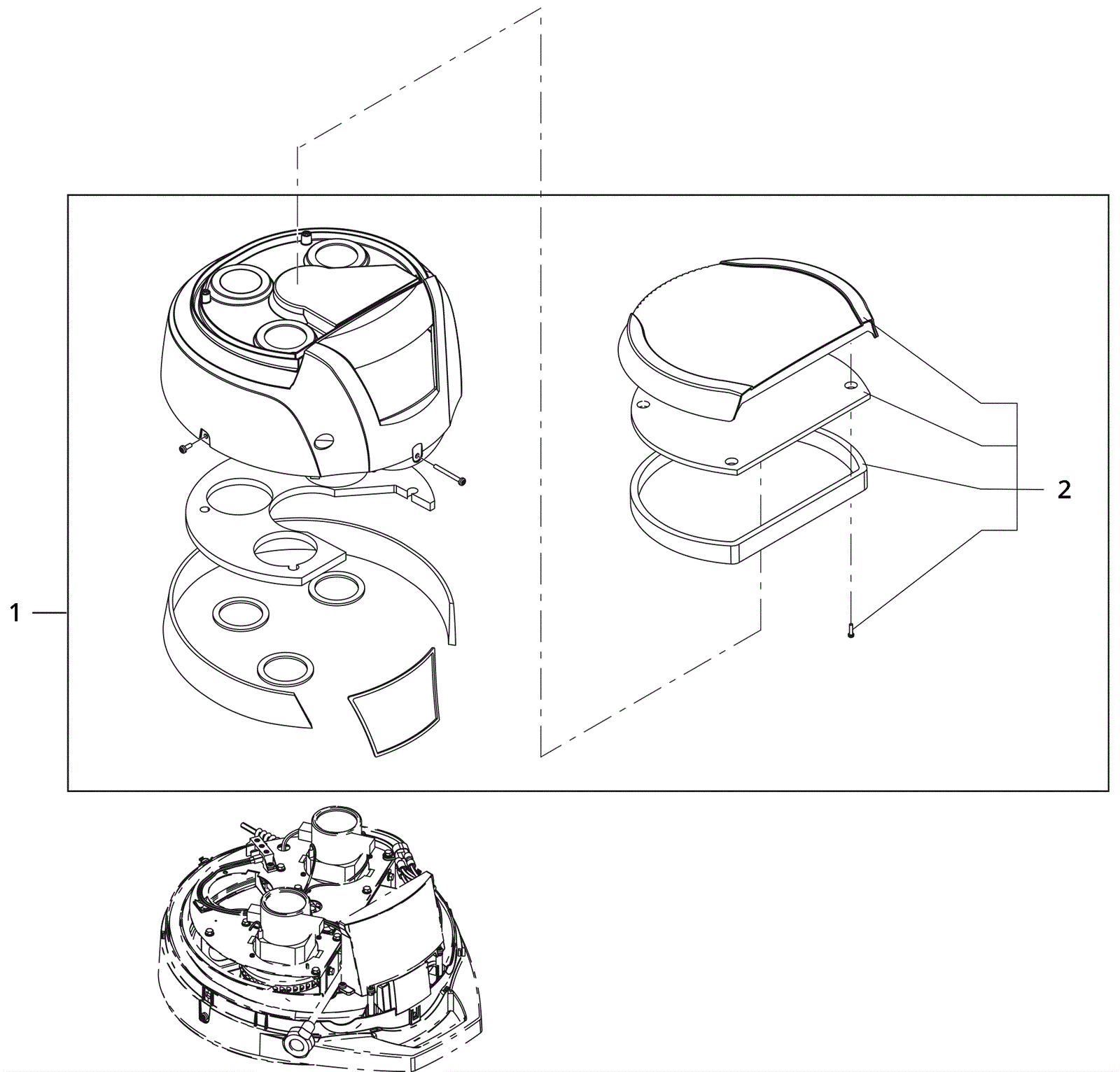 1
2