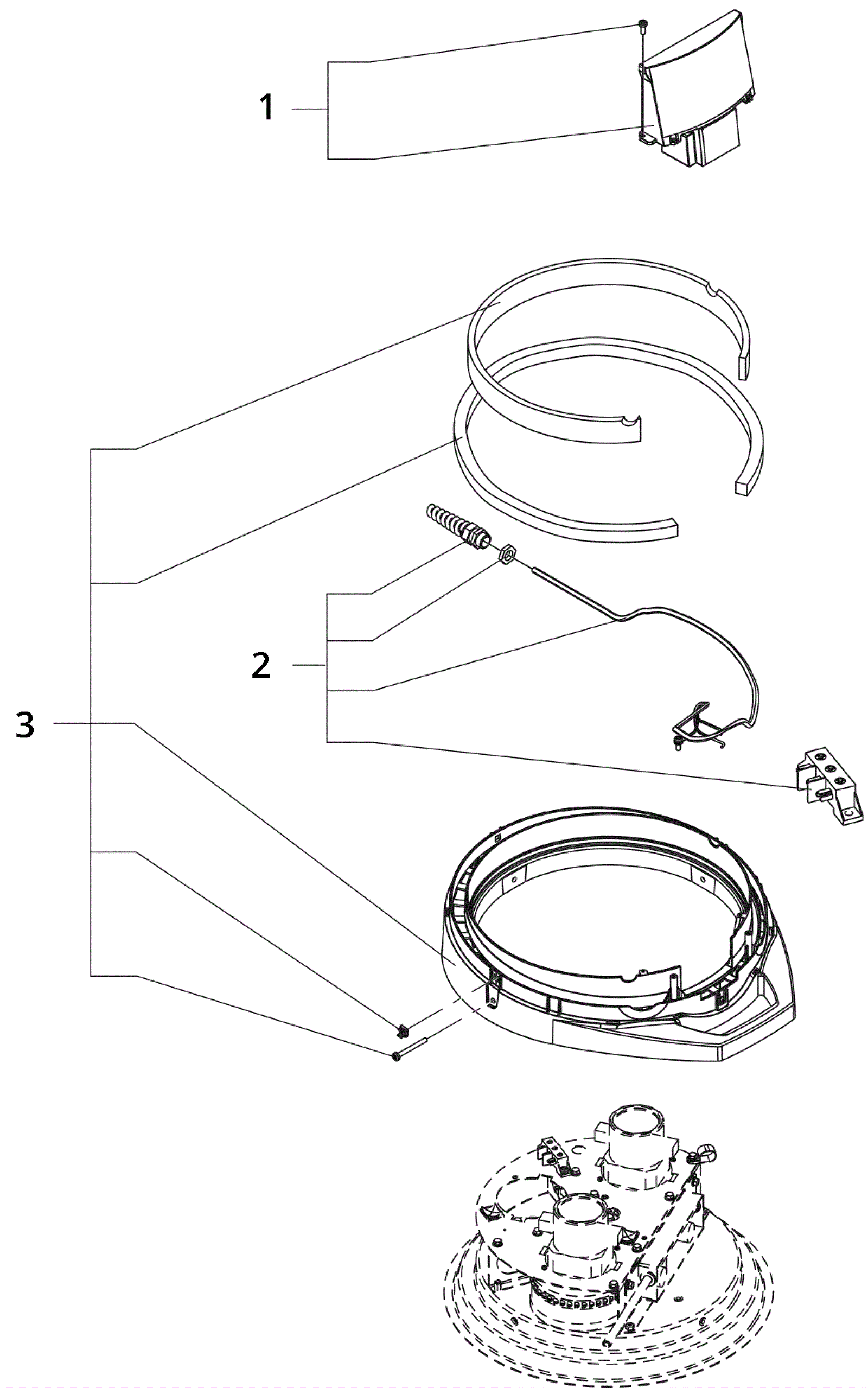 1

2

3