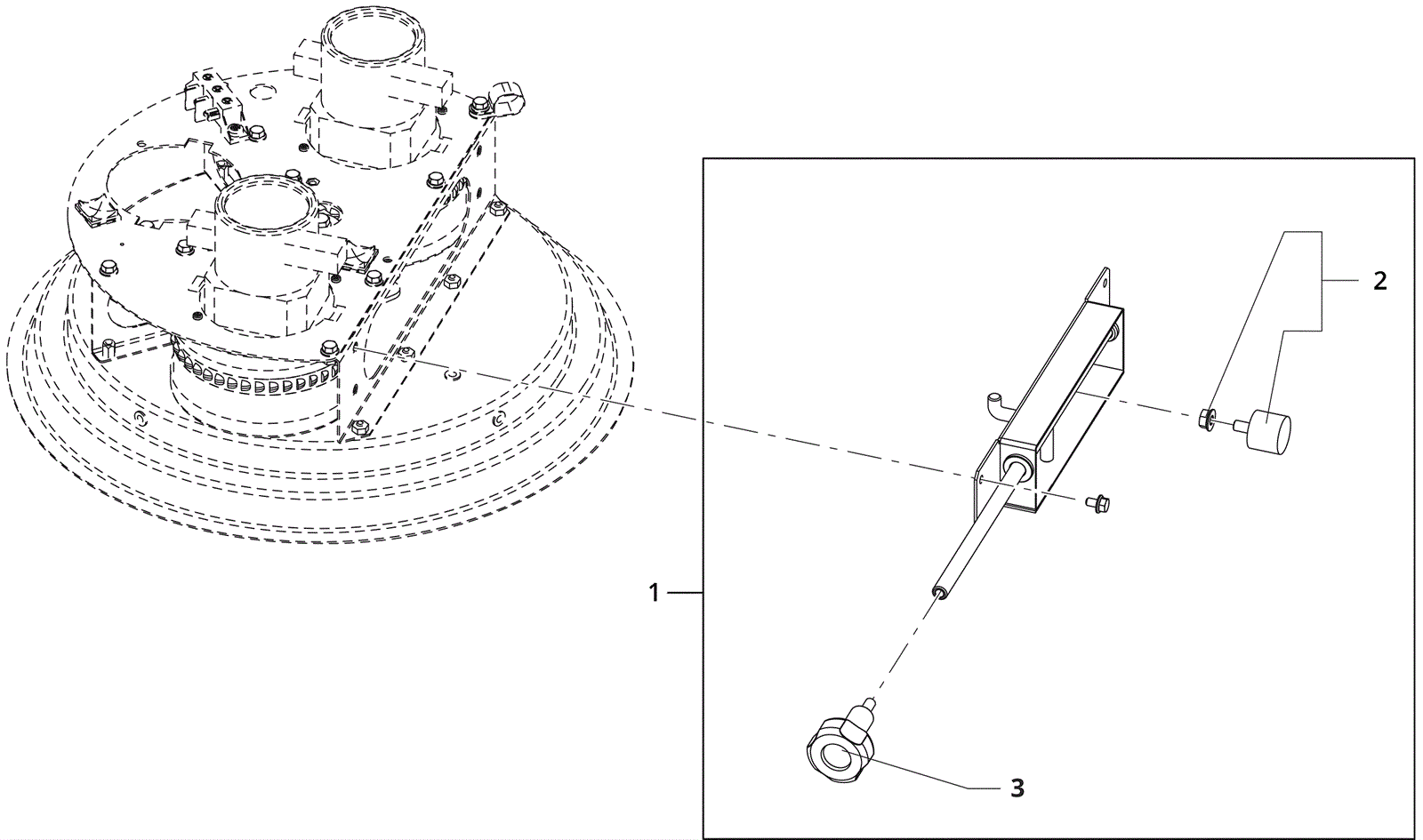 2

1

3