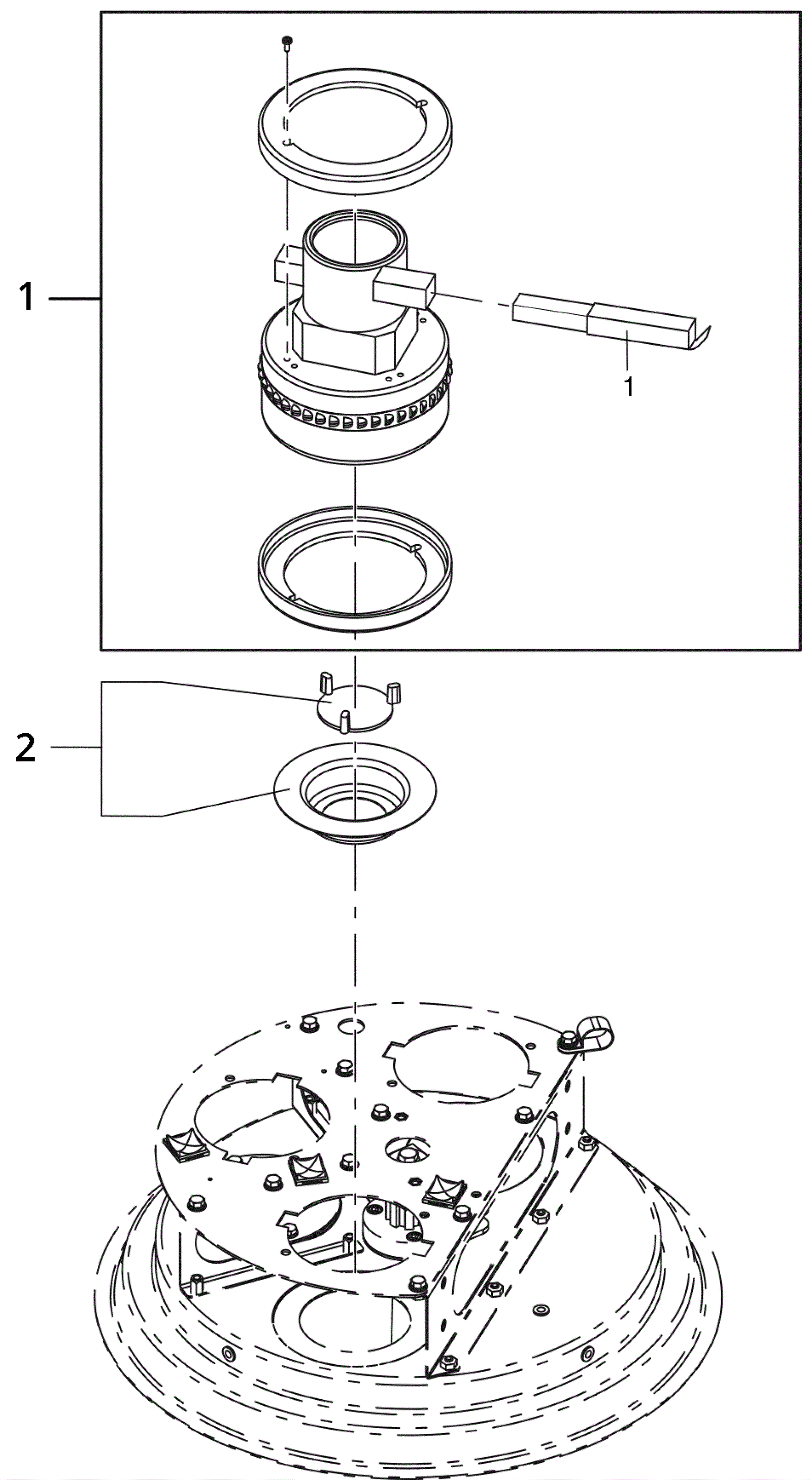 1
1
2