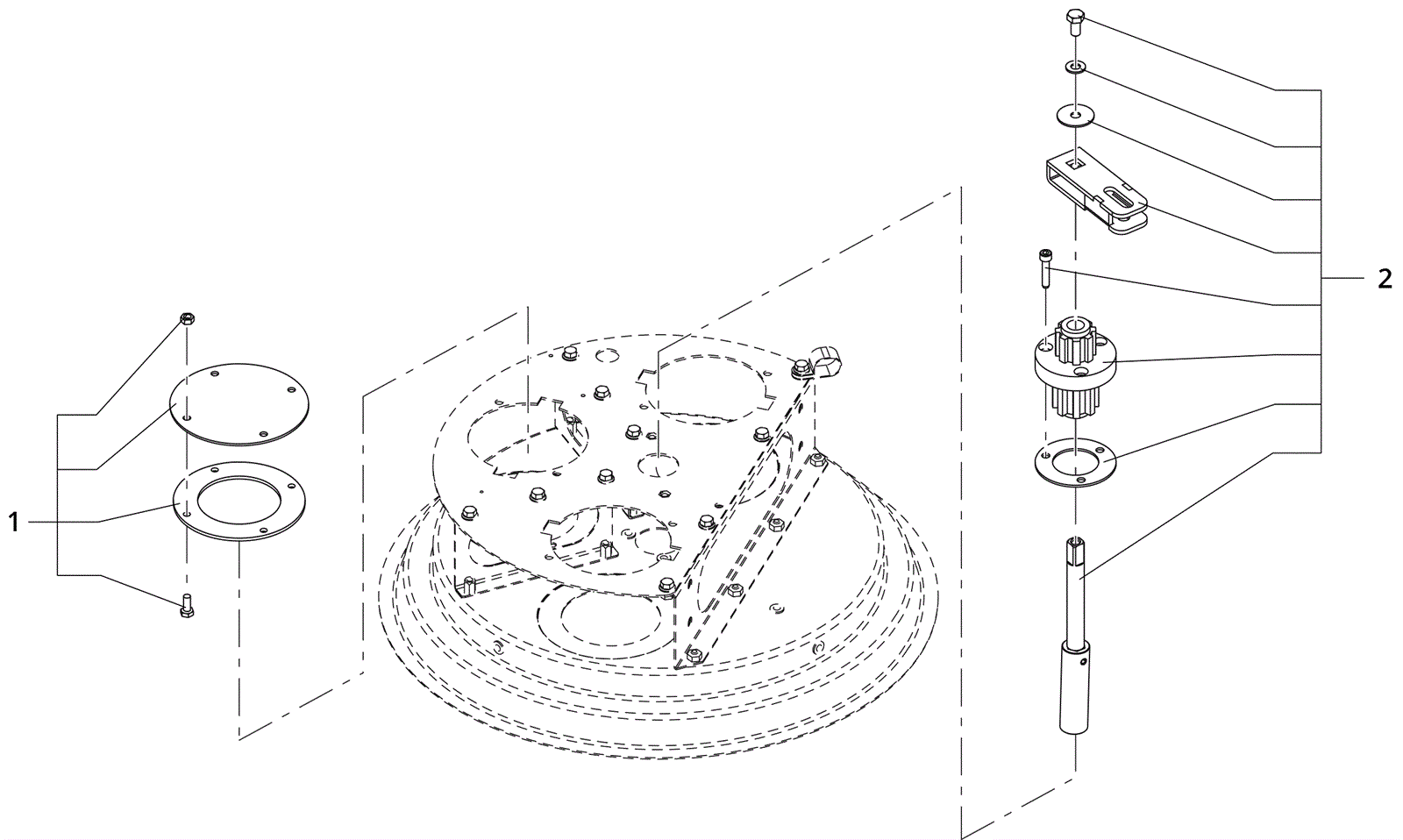 1

2