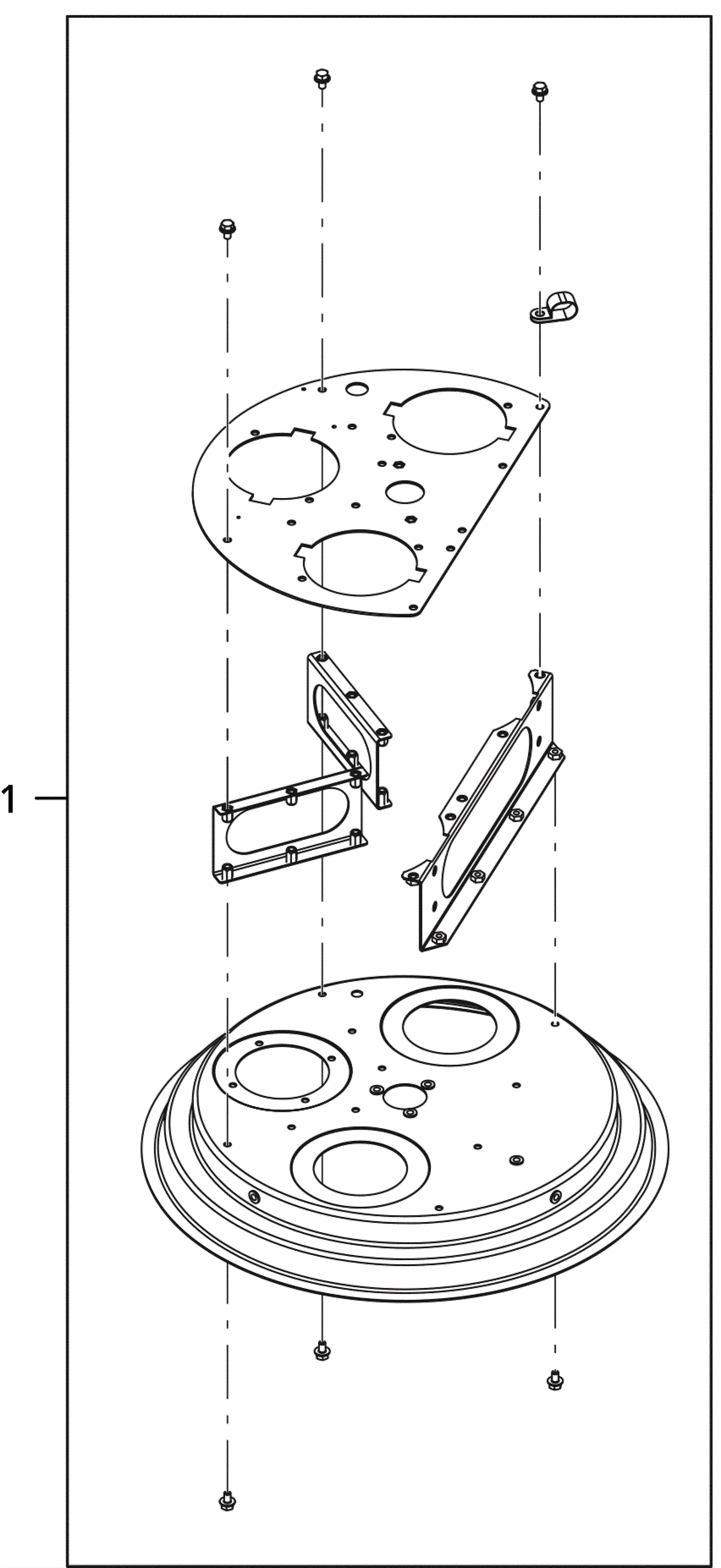 1