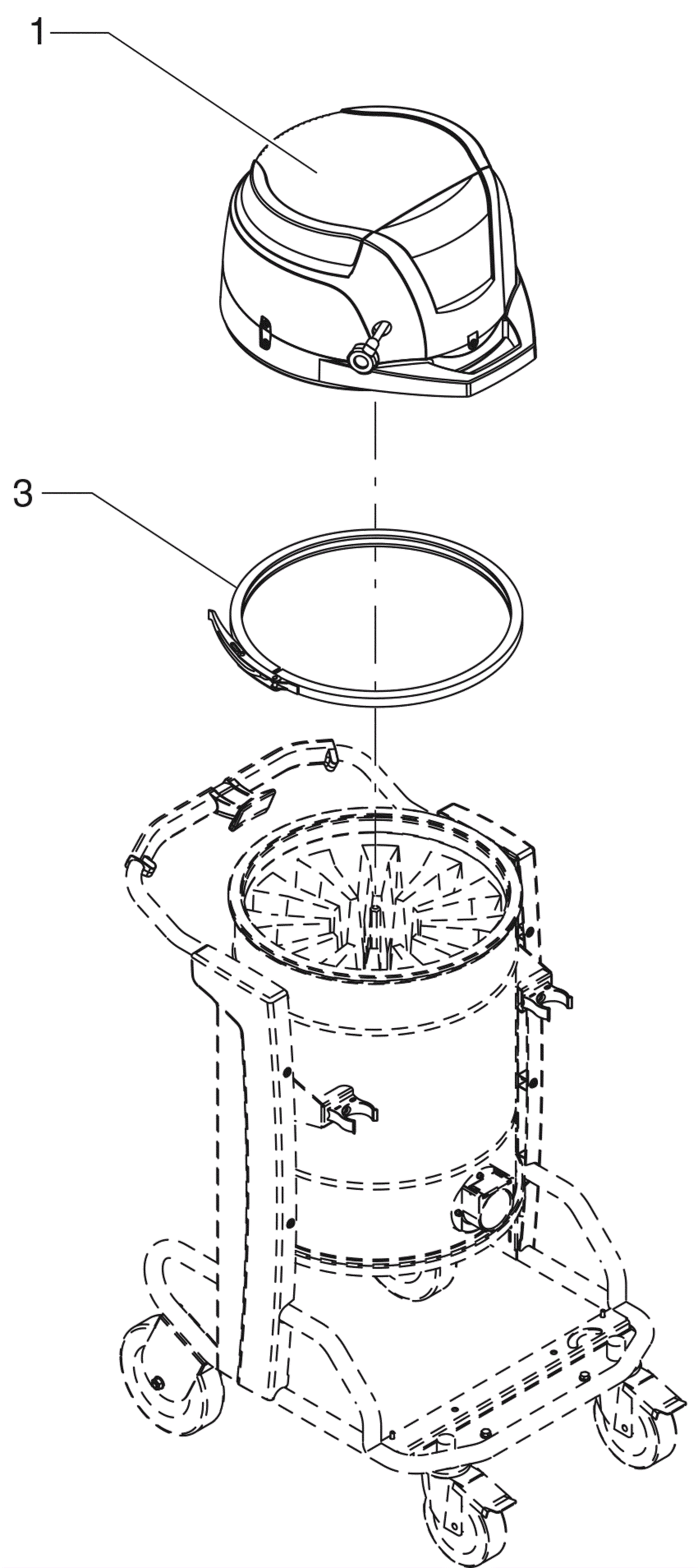 1

3